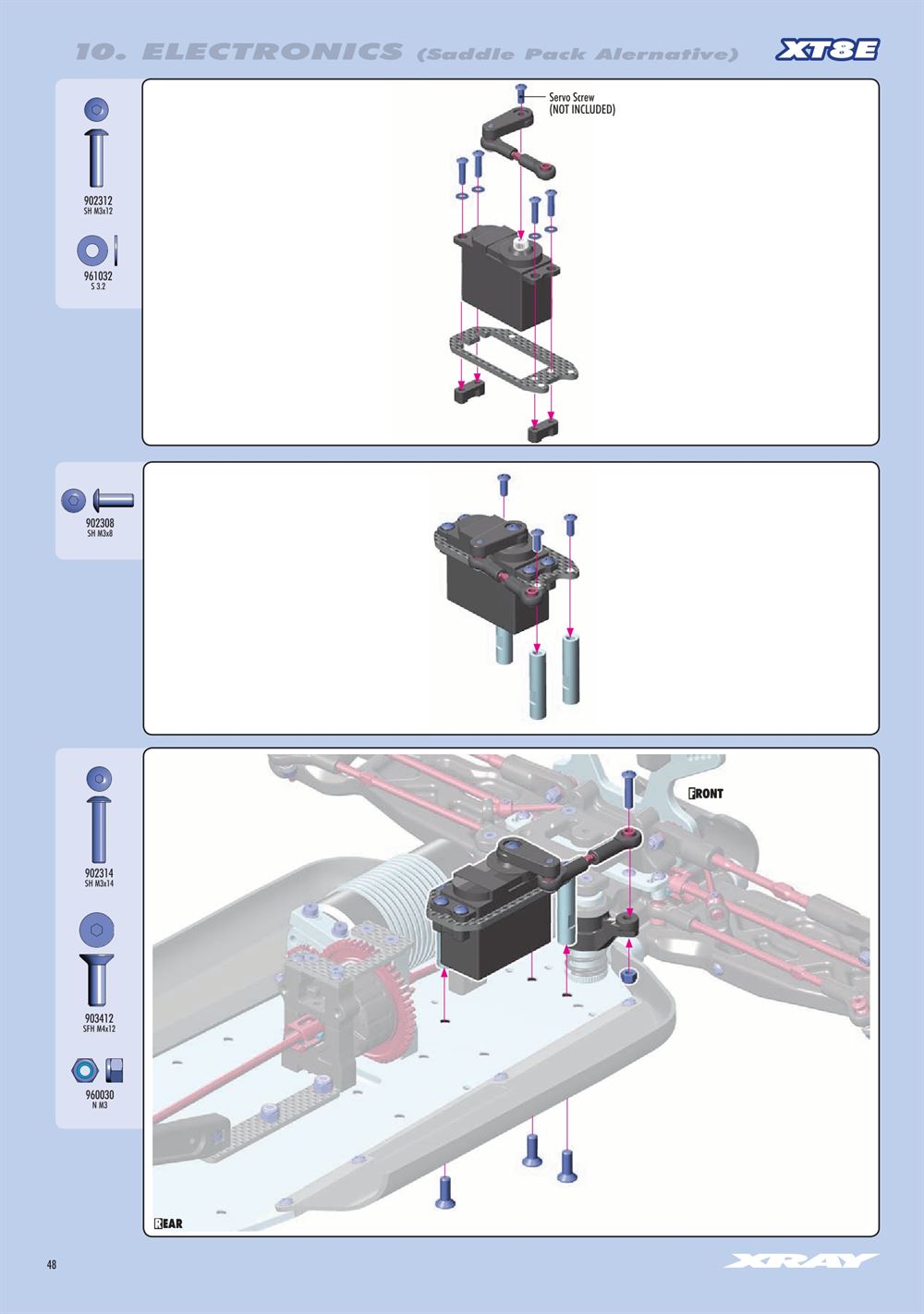 10. ELECTRONICS (Saddle Pack Alernative)

XT8E

902312
SH M3x12

961032
S 3.2

Servo Screw
(NOT INCLUDED)

902308
SH M3x8

902314
SH M3x14

903412
SFH M4x12

960030
N M3

FRONT

REAR

48

XRAY