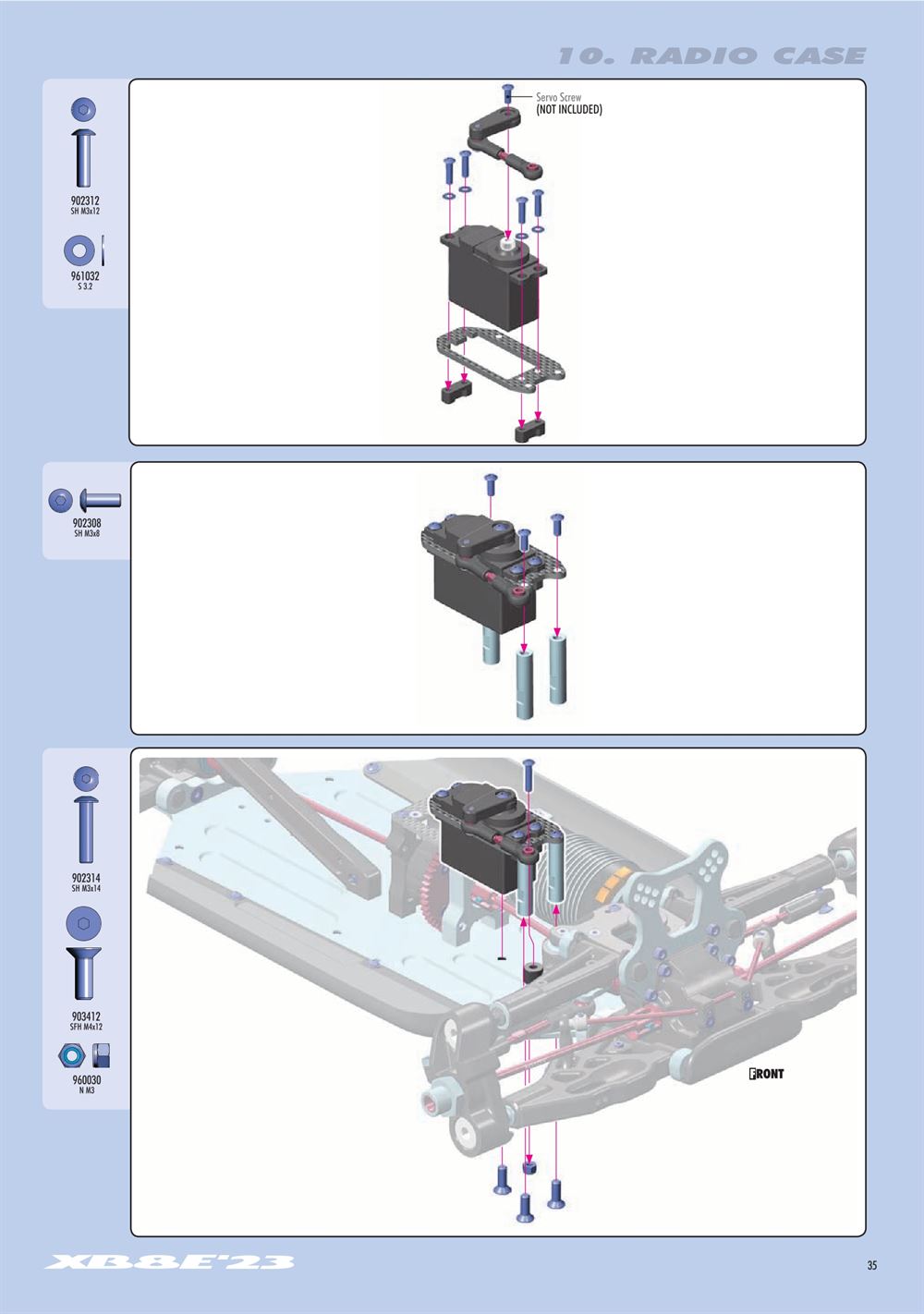 10. RADIO CASE

902312
SH M3x12

961032
S 3.2

Servo Screw
(NOT INCLUDED)

902308
SH M3x8

902314
SH M3x14

903412
SFH M4x12

960030
N M3

FRONT

XB8E'23

35