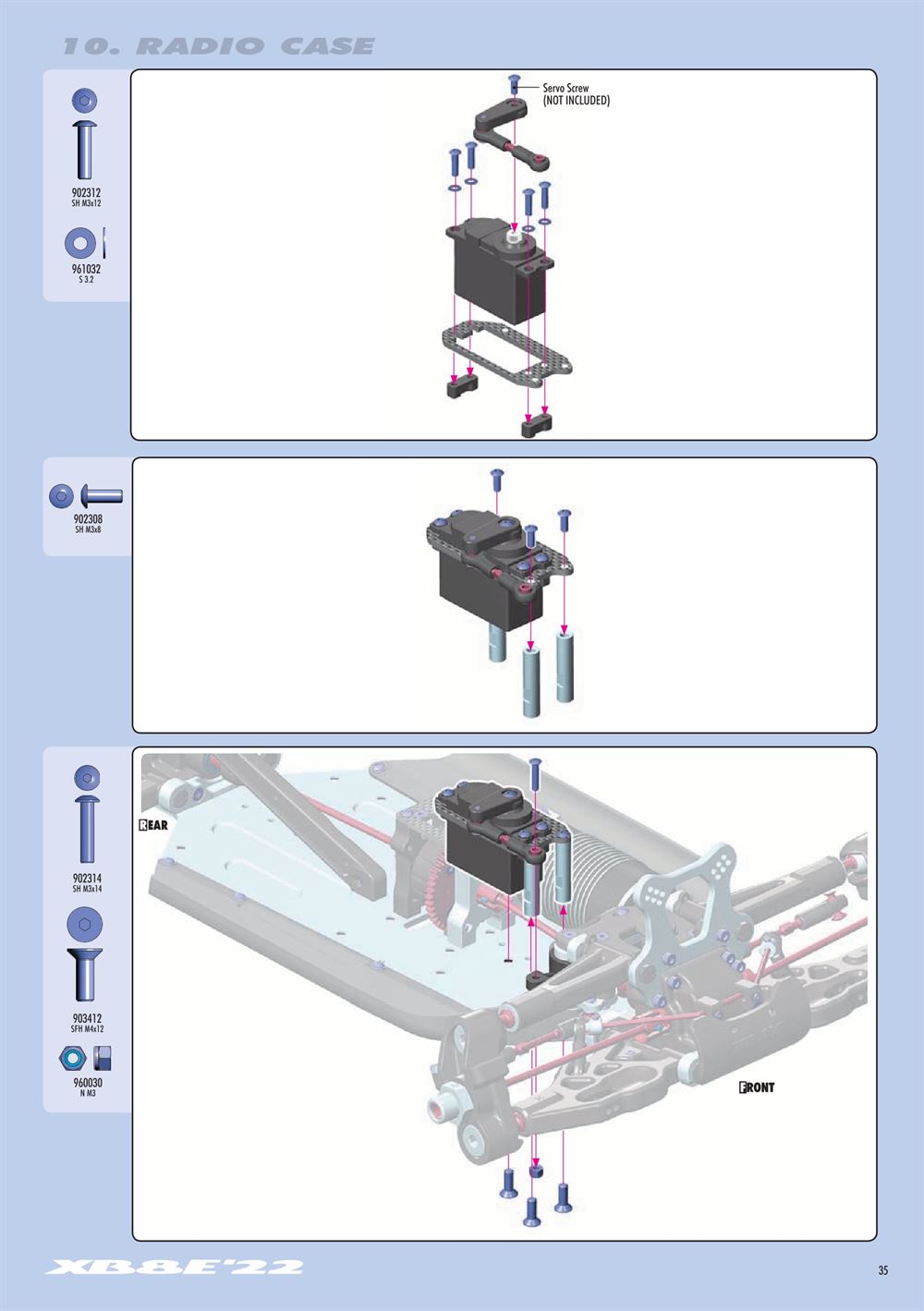 10. RADIO CASE

902312
SH M3x12

961032
S 3.2

Servo Screw
(NOT INCLUDED)

902308
SH M3x8

902314
SH M3x14

903412
SFH M4x12

960030
N M3

REAR

FRONT

XB8E'22

35