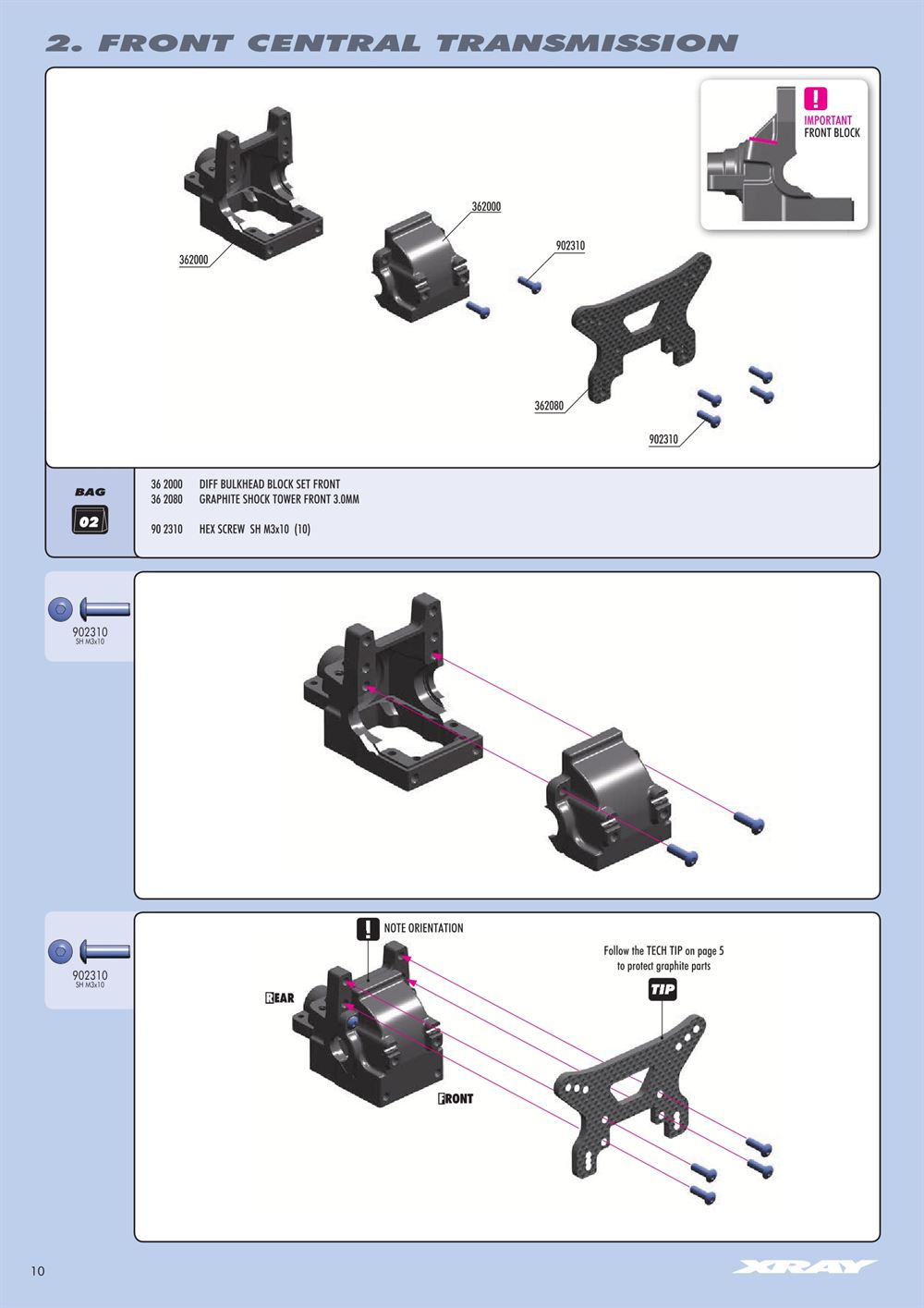 2. FRONT CENTRAL TRANSMISSION

!
IMPORTANT
FRONT BLOCK

362000

362000

902310

362080

902310

BAG
02

36 2000 DIFF BULKHEAD BLOCK SET FRONT
36 2080 GRAPHITE SHOCK TOWER FRONT 3.0MM

90 2310 HEX SCREW SH M3x10 (10)

902310
SH M3x10

902310
SH M3x10

!
NOTE ORIENTATION

Follow the TECH TIP on page 5
to protect graphite parts

TIP

REAR

FRONT

10

XRAY