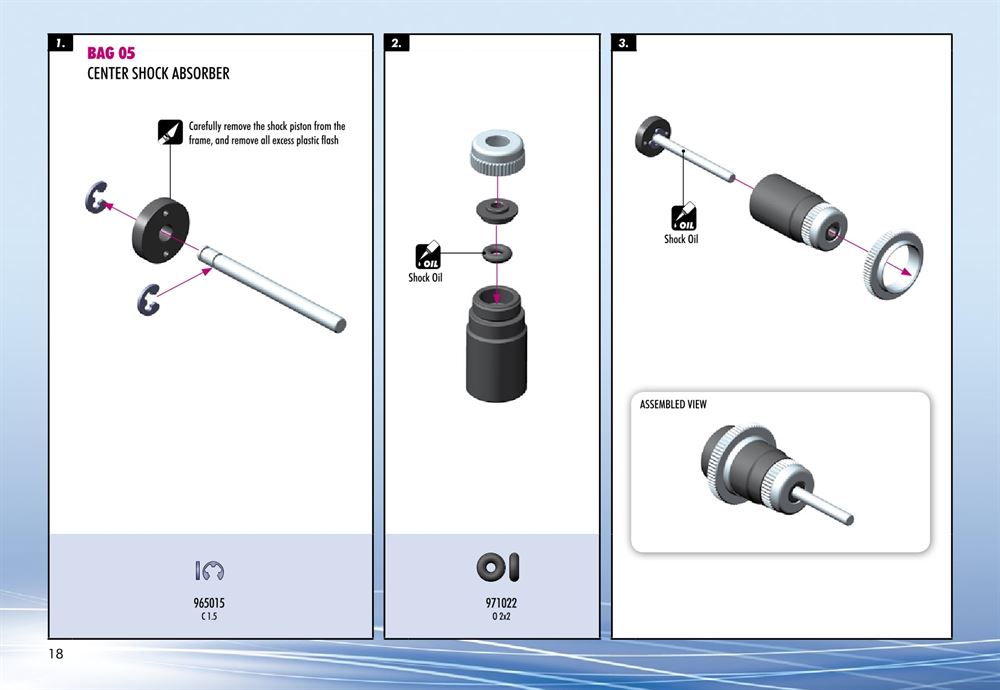 1.

BAG 05
CENTER SHOCK ABSORBER

Carefully remove the shock piston from the frame, and remove all excess plastic flash

965015
C 1.5

2.

OIL
Shock Oil

971022
O 2x2

3.

OIL
Shock Oil

ASSEMBLED VIEW

18