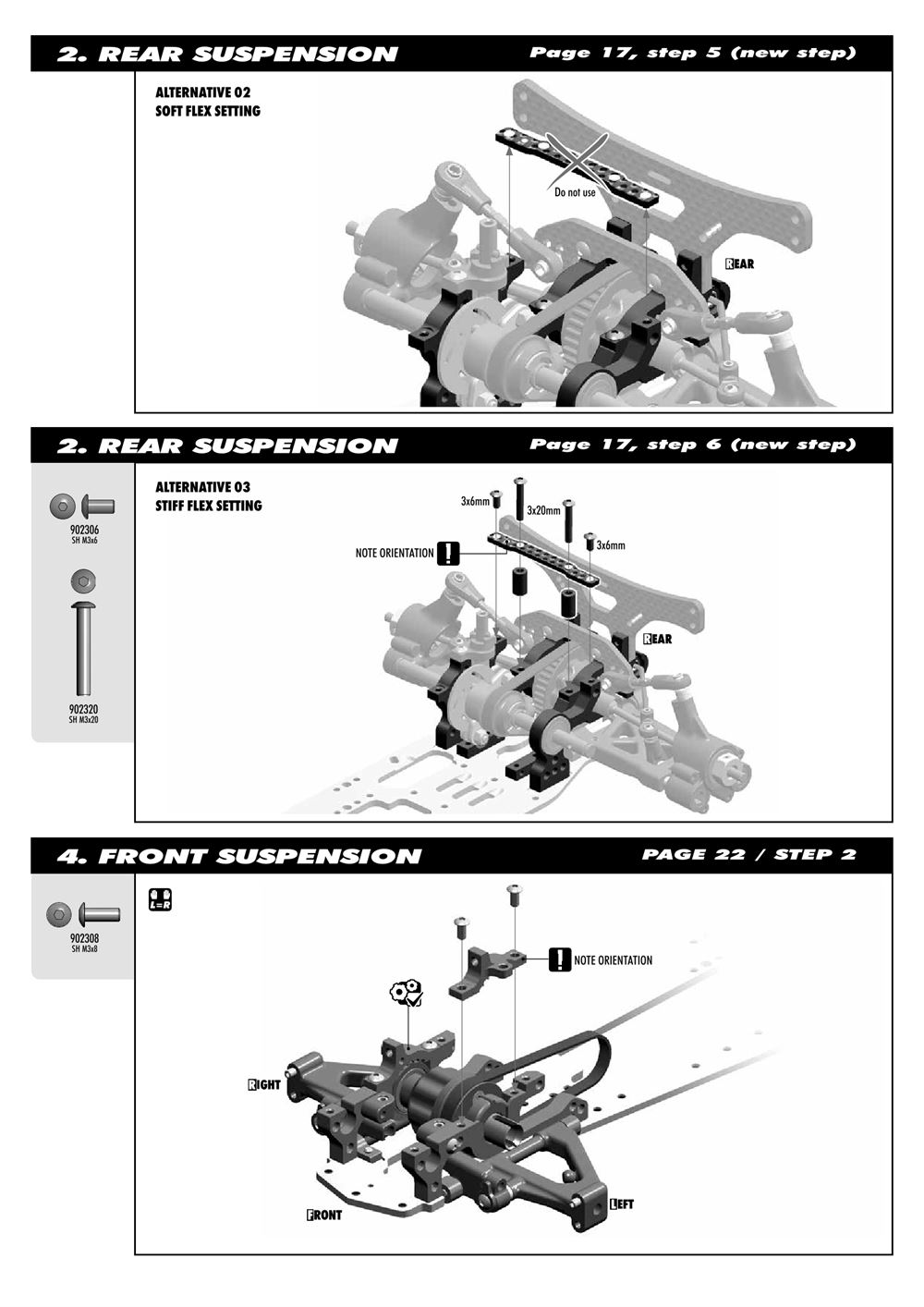 2. REAR SUSPENSION

Page 17, step 5 (new step)

ALTERNATIVE 02
SOFT FLEX SETTING

Do not use

REAR

2. REAR SUSPENSION

Page 17, step 6 (new step)

902306
SH M3x6

902320
SH M3x20

ALTERNATIVE 03
STIFF FLEX SETTING

3x6mm

3x20mm

3x6mm

NOTE ORIENTATION

REAR

4. FRONT SUSPENSION

PAGE 22 / STEP 2

902308
SH M3x8

L=R

NOTE ORIENTATION

RIGHT

FRONT

LEFT