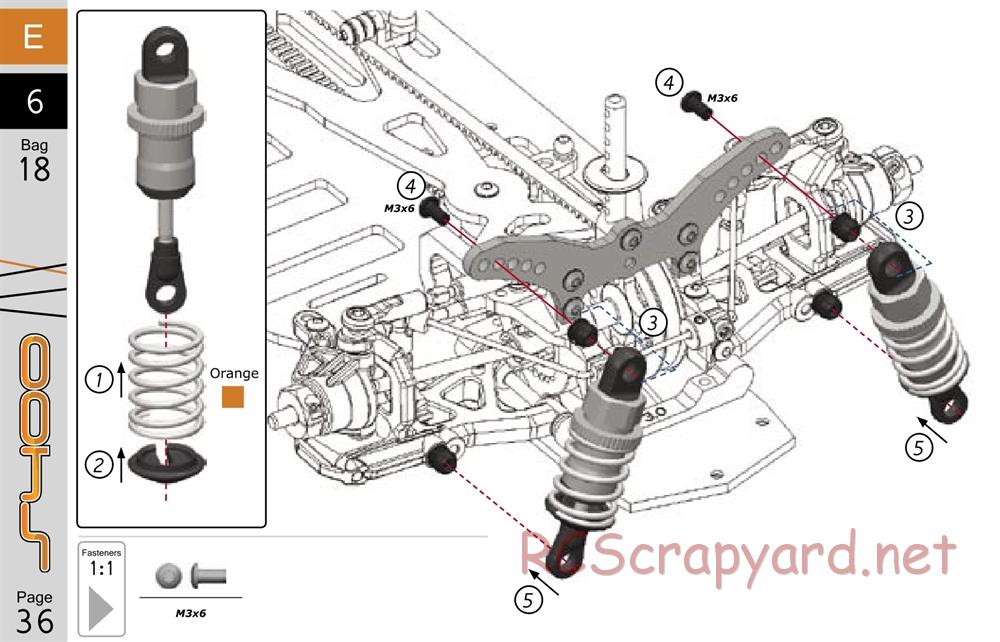 E

6

Bag
18

Page
36

1

2

Orange

Fasteners
1:1

M3x6

4
M3x6

4
M3x6

3

3

5

5

RCScrapyard.net