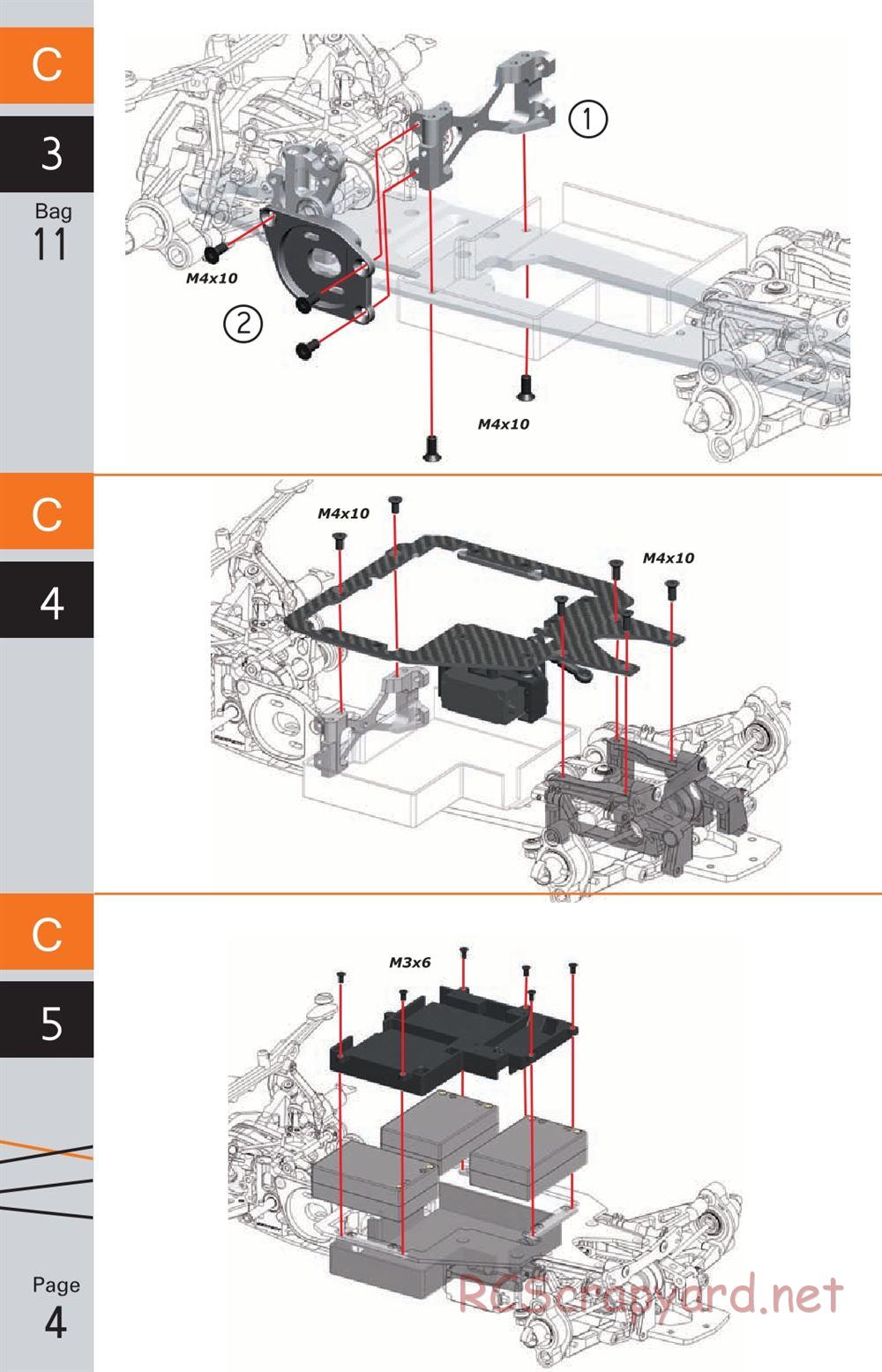 C

3

Bag
11

①

M4x10

②

M4x10

C

4

M4x10

M4x10

C

5

M3x6

Page
4

RCScrapyard.net