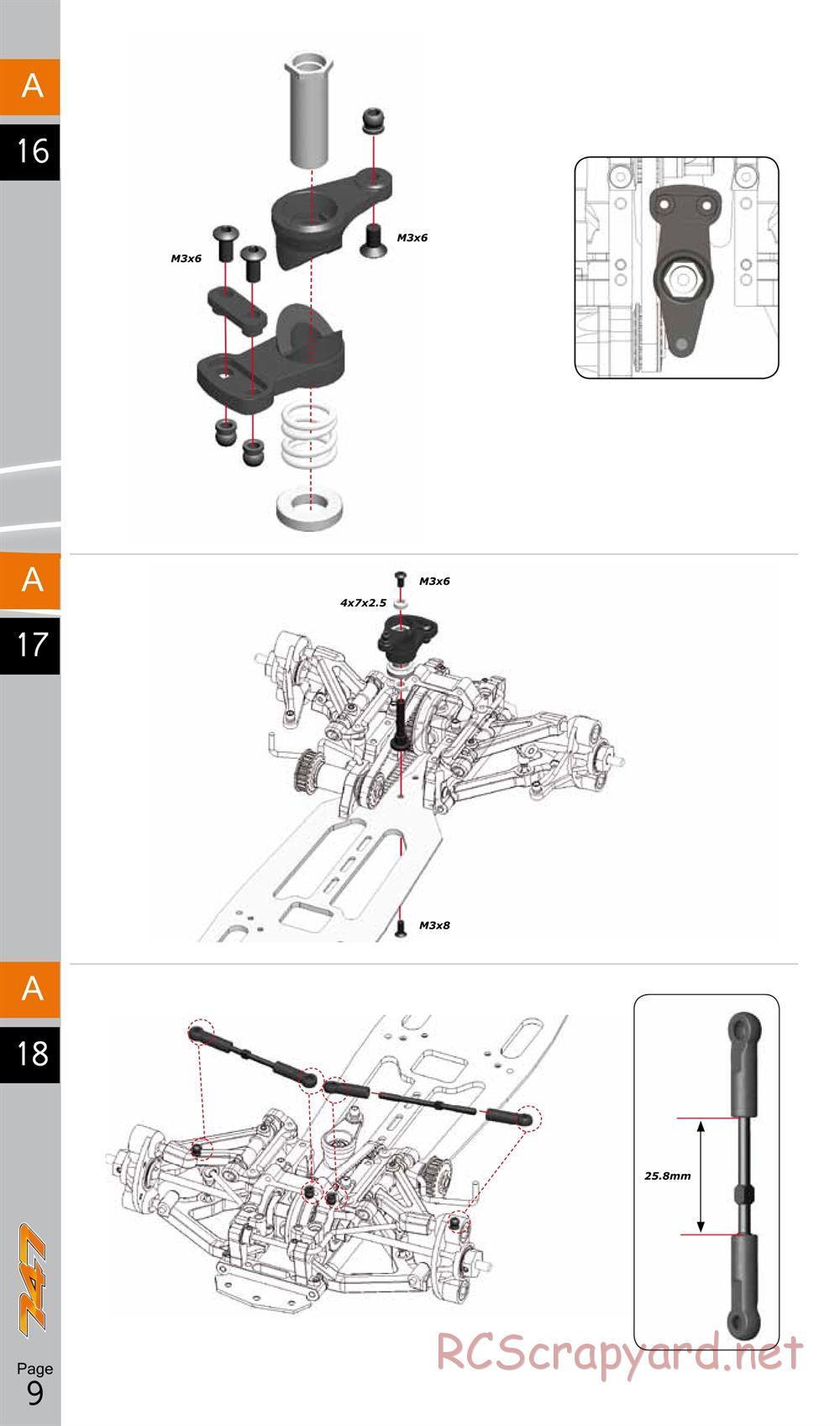 A

16

M3x6

M3x6

A

17

M3x6

4x7x2.5

M3x8

A

18

25.8mm

747

Page
9

RCScrapyard.net