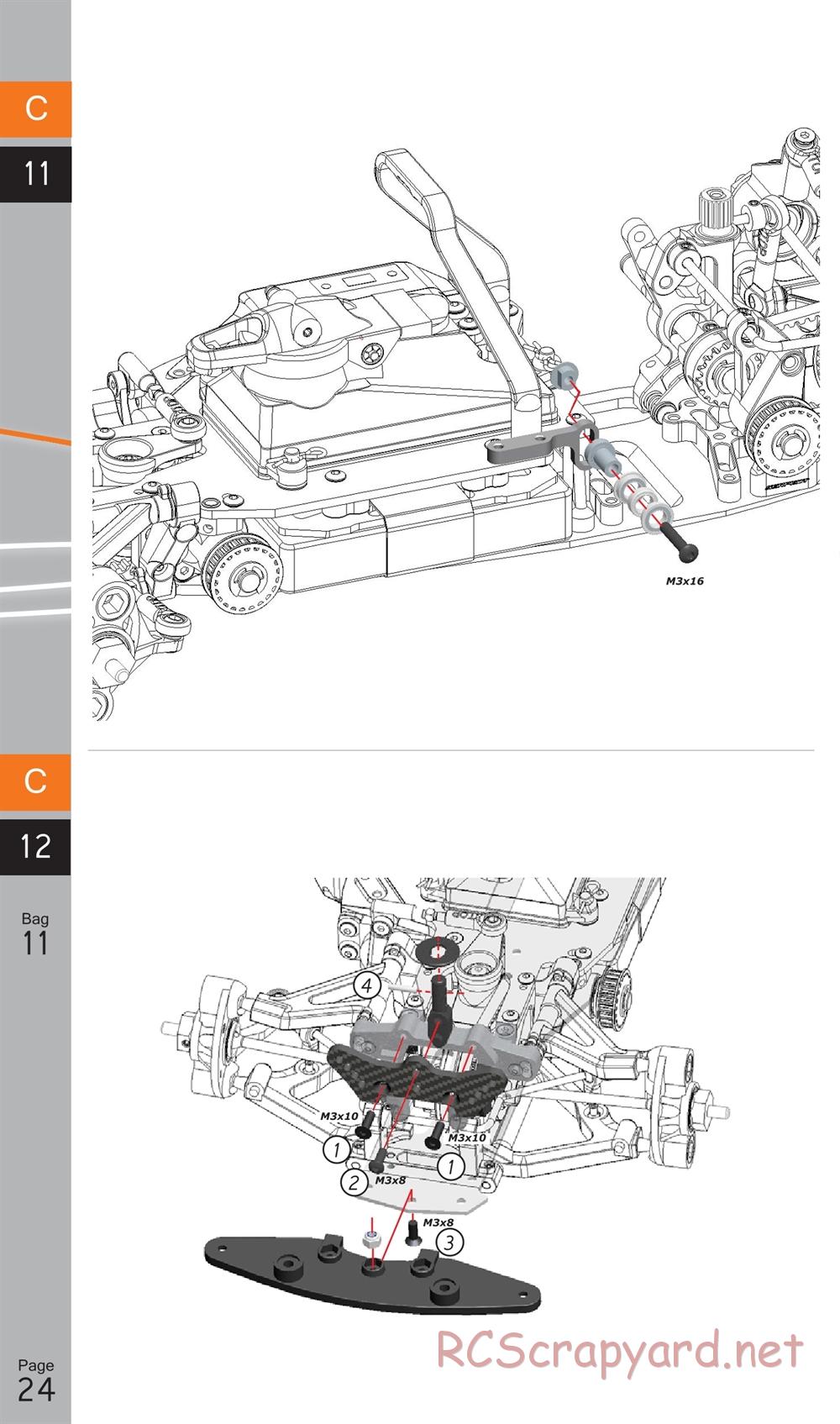 C
11

M3x16

C
12

Bag
11

4

M3x10
M3x10
1
1
2
M3x8
M3x8
3

Page
24

RCScrapyard.net