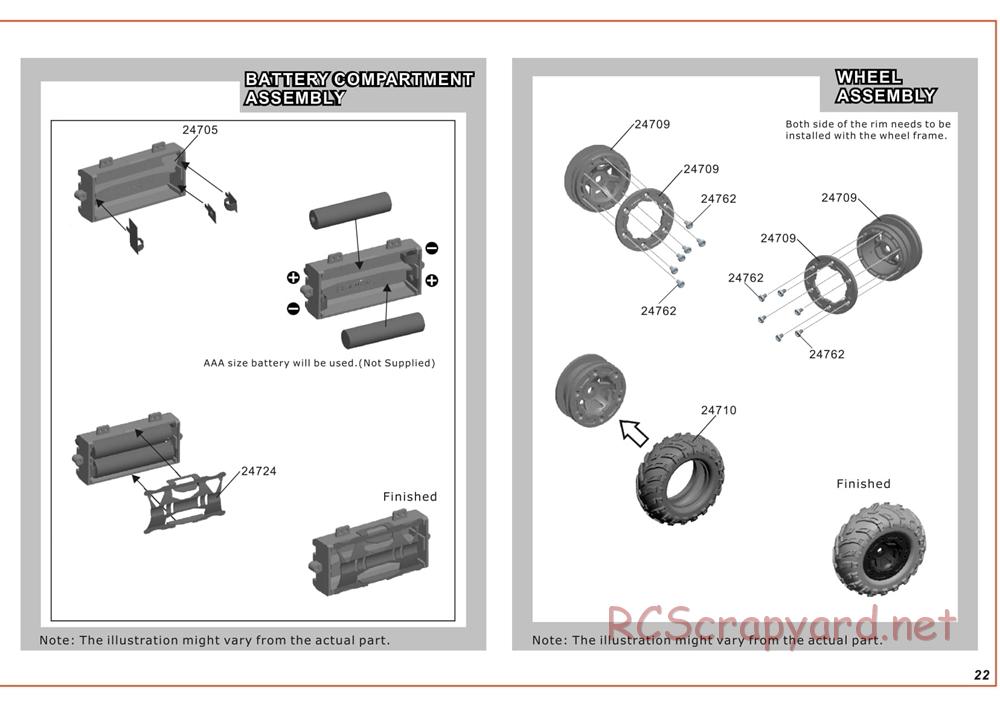 BATTERY COMPARTMENT ASSEMBLY

24705

AAA size battery will be used.(Not Supplied)

24724

Finished

Note: The illustration might vary from the actual part.

WHEEL ASSEMBLY

Both side of the rim needs to be installed with the wheel frame.

24709

24709

24762

24762

24709

24709

24762

24762

24710

Finished

Note: The illustration might vary from the actual part.

RCScrapyard.net

22