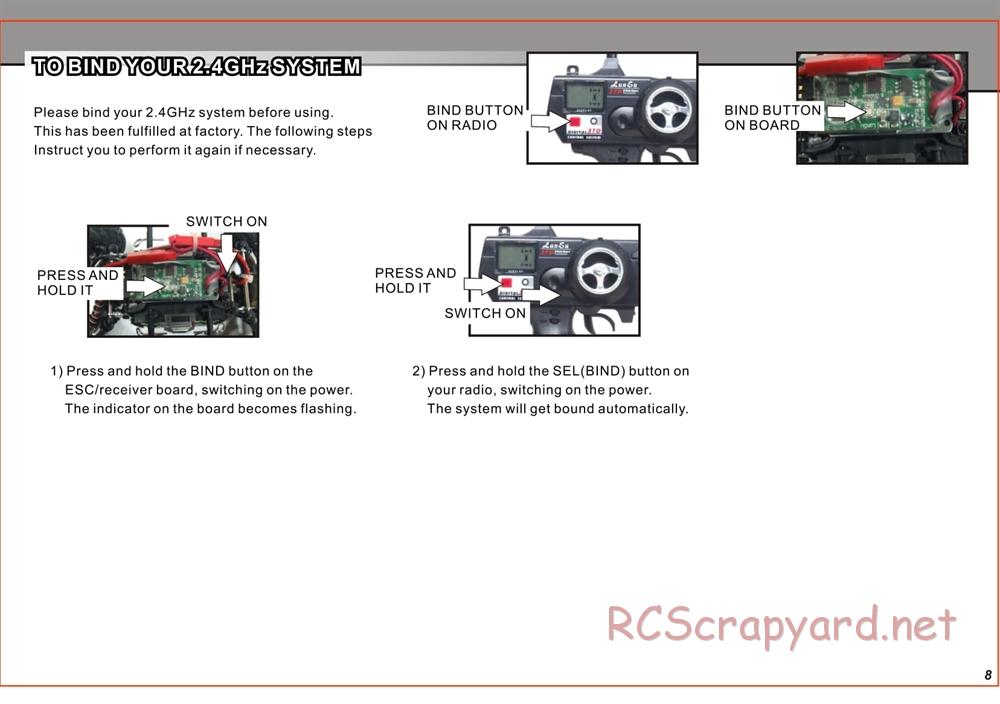 TO BIND YOUR 2.4GHz SYSTEM

Please bind your 2.4GHz system before using. This has been fulfilled at factory. The following steps Instruct you to perform it again if necessary.

BIND BUTTON ON RADIO

BIND BUTTON ON BOARD

SWITCH ON

PRESS AND HOLD IT

PRESS AND HOLD IT

SWITCH ON

1) Press and hold the BIND button on the ESC/receiver board, switching on the power. The indicator on the board becomes flashing.

2) Press and hold the SEL(BIND) button on your radio, switching on the power. The system will get bound automatically.

RCScrapyard.net

8