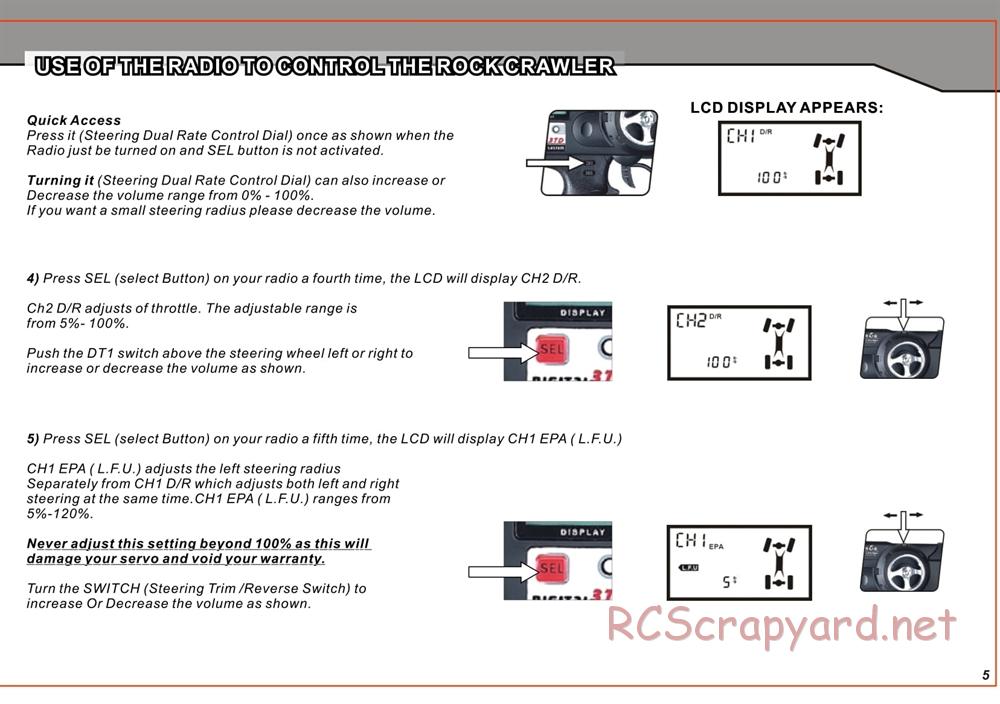 USE OF THE RADIO TO CONTROL THE ROCK CRAWLER

Quick Access
Press it (Steering Dual Rate Control Dial) once as shown when the Radio just be turned on and SEL button is not activated.

Turning it (Steering Dual Rate Control Dial) can also increase or Decrease the volume range from 0% - 100%.
If you want a small steering radius please decrease the volume.

LCD DISPLAY APPEARS:

CH1 D/R
100%

4) Press SEL (select Button) on your radio a fourth time, the LCD will display CH2 D/R.

Ch2 D/R adjusts of throttle. The adjustable range is from 5%- 100%.

Push the DT1 switch above the steering wheel left or right to increase or decrease the volume as shown.

DISPLAY
SEL

CH2 D/R
100%

5) Press SEL (select Button) on your radio a fifth time, the LCD will display CH1 EPA ( L.F.U.)

CH1 EPA ( L.F.U.) adjusts the left steering radius Separately from CH1 D/R which adjusts both left and right steering at the same time.CH1 EPA ( L.F.U.) ranges from 5%-120%.

Never adjust this setting beyond 100% as this will damage your servo and void your warranty.

Turn the SWITCH (Steering Trim /Reverse Switch) to increase Or Decrease the volume as shown.

DISPLAY
SEL

CH1 EPA
L.F.U
5%

RCScrapyard.net

5