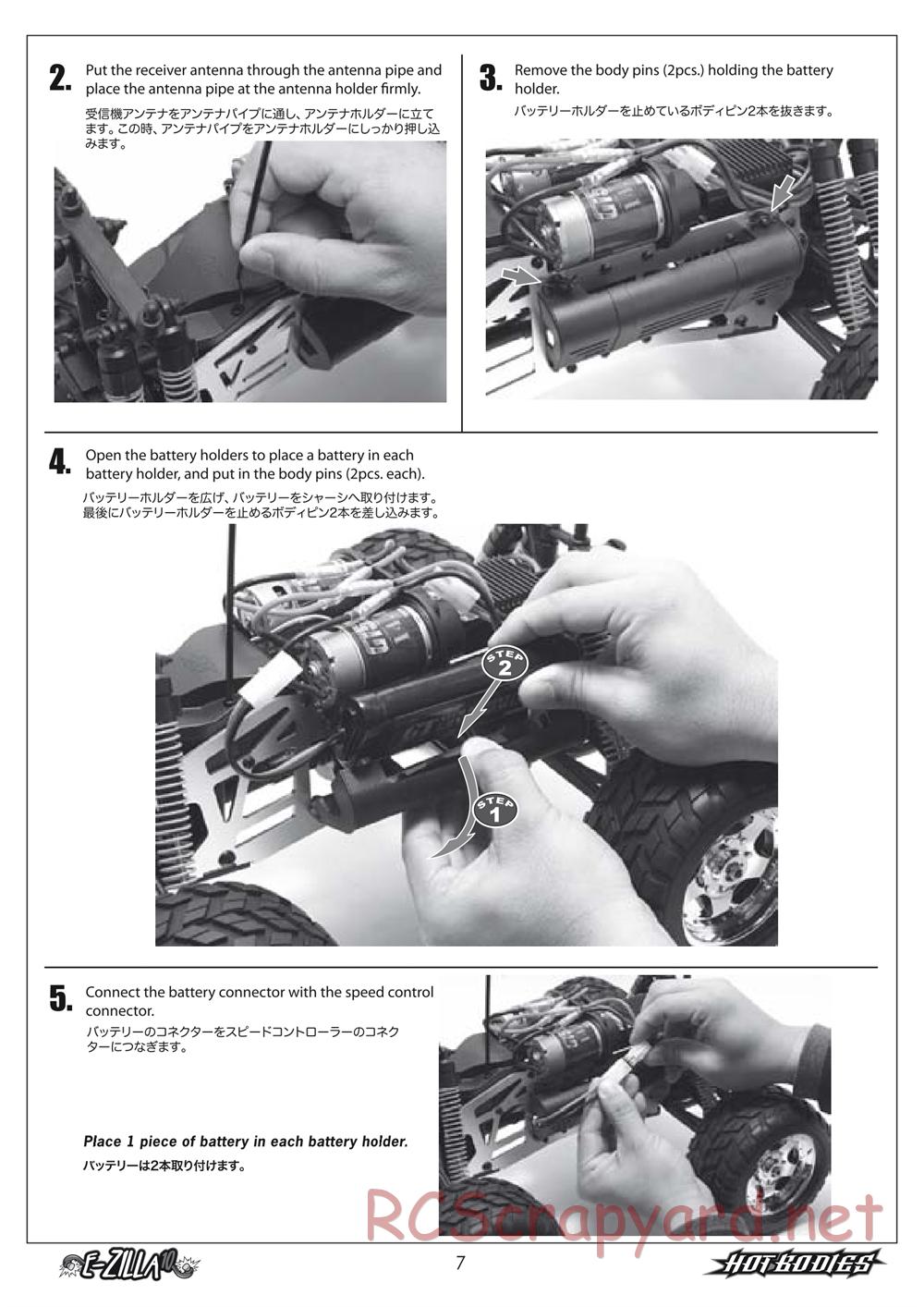 2. Put the receiver antenna through the antenna pipe and place the antenna pipe at the antenna holder firmly.

受信機アンテナをアンテナパイプに通し、アンテナホルダーに立てます。この時、アンテナパイプをアンテナホルダーにしっかり押し込みます。

3. Remove the body pins (2pcs.) holding the battery holder.

バッテリーホルダーを止めているボディピン2本を抜きます。

4. Open the battery holders to place a battery in each battery holder, and put in the body pins (2pcs. each).

バッテリーホルダーを広げ、バッテリーをシャーシへ取り付けます。最後にバッテリーホルダーを止めるボディピン2本を差し込みます。

STEP 2

STEP 1

5. Connect the battery connector with the speed control connector.

バッテリーのコネクターをスピードコントローラーのコネクターにつなぎます。

Place 1 piece of battery in each battery holder.

バッテリーは2本取り付けます。

RCScrapyard.net

E-ZILLA 10

7

HOT BODIES