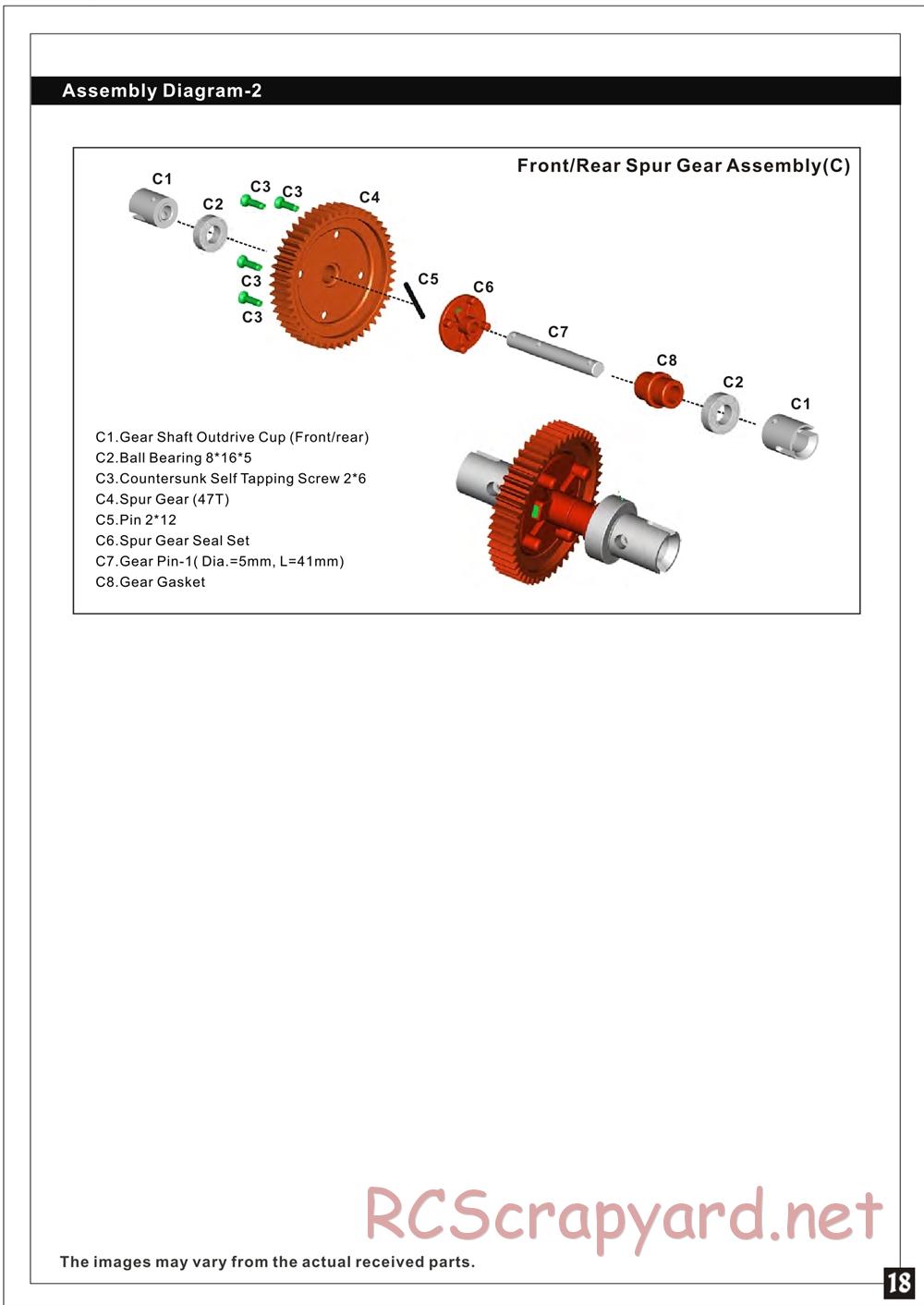 Assembly Diagram-2

Front/Rear Spur Gear Assembly(C)

C1
C2
C3
C3
C4
C3
C3
C5
C6
C7
C8
C2
C1

C1.Gear Shaft Outdrive Cup (Front/rear)
C2.Ball Bearing 8*16*5
C3.Countersunk Self Tapping Screw 2*6
C4.Spur Gear (47T)
C5.Pin 2*12
C6.Spur Gear Seal Set
C7.Gear Pin-1( Dia.=5mm, L=41mm)
C8.Gear Gasket

RCScrapyard.net

The images may vary from the actual received parts.

18