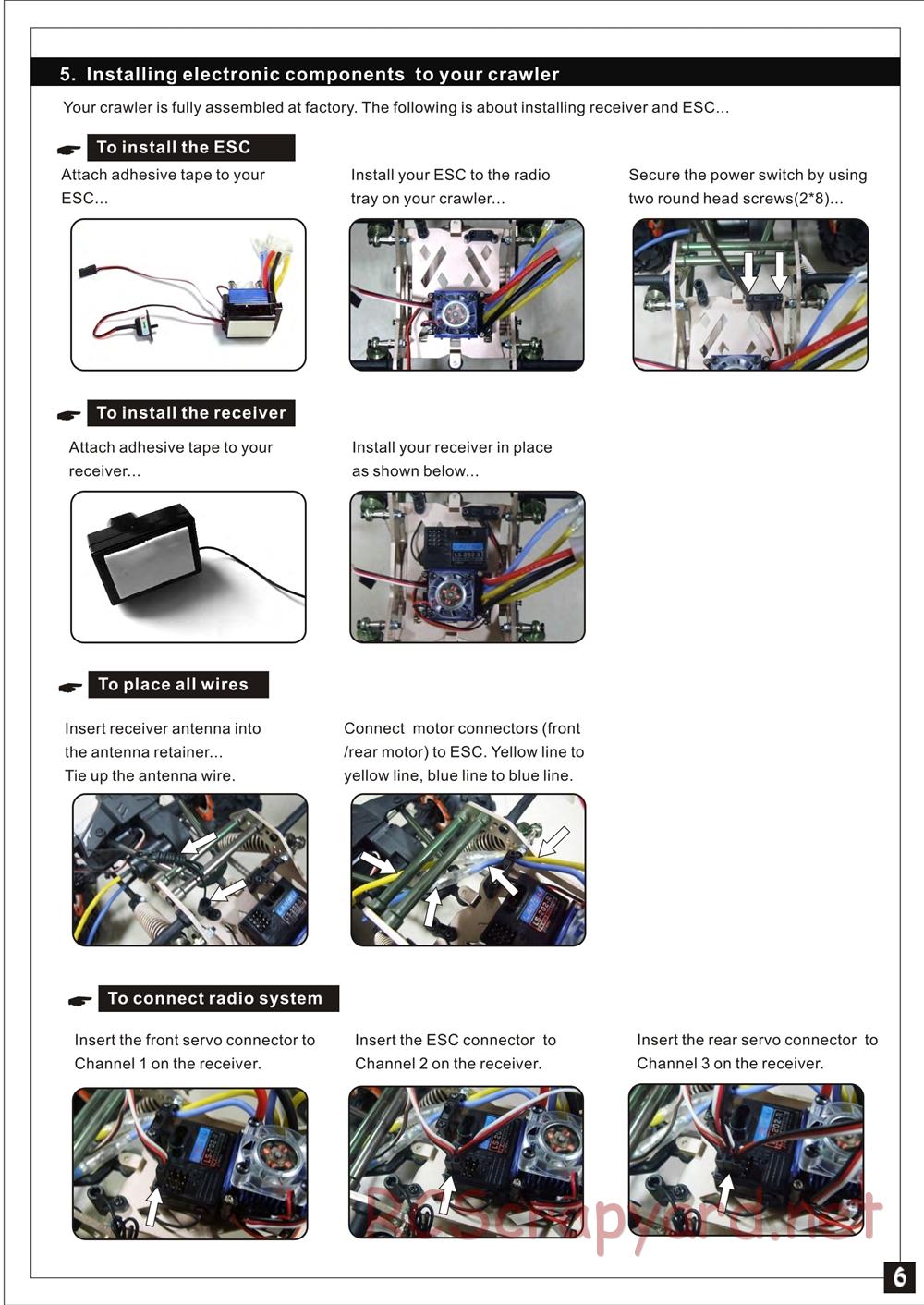 5. Installing electronic components to your crawler

Your crawler is fully assembled at factory. The following is about installing receiver and ESC...

To install the ESC

Attach adhesive tape to your ESC...

Install your ESC to the radio tray on your crawler...

Secure the power switch by using two round head screws(2*8)...

To install the receiver

Attach adhesive tape to your receiver...

Install your receiver in place as shown below...

To place all wires

Insert receiver antenna into the antenna retainer...
Tie up the antenna wire.

Connect motor connectors (front /rear motor) to ESC. Yellow line to yellow line, blue line to blue line.

To connect radio system

Insert the front servo connector to Channel 1 on the receiver.

Insert the ESC connector to Channel 2 on the receiver.

Insert the rear servo connector to Channel 3 on the receiver.

RCScrapyard.net

6