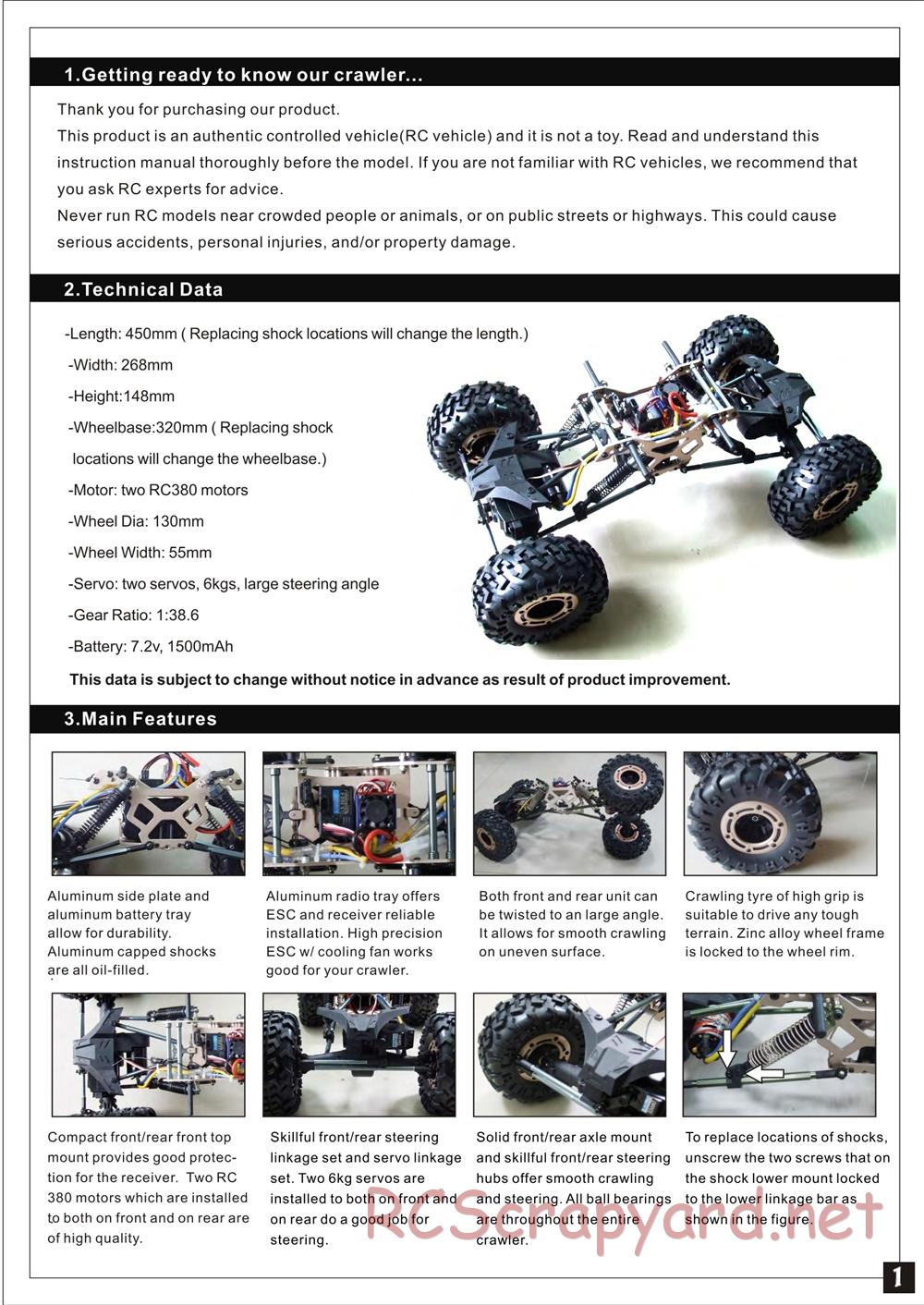 1.Getting ready to know our crawler...

Thank you for purchasing our product.
This product is an authentic controlled vehicle(RC vehicle) and it is not a toy. Read and understand this instruction manual thoroughly before the model. If you are not familiar with RC vehicles, we recommend that you ask RC experts for advice.
Never run RC models near crowded people or animals, or on public streets or highways. This could cause serious accidents, personal injuries, and/or property damage.

2.Technical Data

-Length: 450mm ( Replacing shock locations will change the length.)
-Width: 268mm
-Height:148mm
-Wheelbase:320mm ( Replacing shock locations will change the wheelbase.)
-Motor: two RC380 motors
-Wheel Dia: 130mm
-Wheel Width: 55mm
-Servo: two servos, 6kgs, large steering angle
-Gear Ratio: 1:38.6
-Battery: 7.2v, 1500mAh

This data is subject to change without notice in advance as result of product improvement.

3.Main Features

Aluminum side plate and aluminum battery tray allow for durability. Aluminum capped shocks are all oil-filled.

Aluminum radio tray offers ESC and receiver reliable installation. High precision ESC w/ cooling fan works good for your crawler.

Both front and rear unit can be twisted to an large angle. It allows for smooth crawling on uneven surface.

Crawling tyre of high grip is suitable to drive any tough terrain. Zinc alloy wheel frame is locked to the wheel rim.

Compact front/rear front top mount provides good protection for the receiver. Two RC 380 motors which are installed to both on front and on rear are of high quality.

Skillful front/rear steering linkage set and servo linkage set. Two 6kg servos are installed to both on front and on rear do a good job for steering.

Solid front/rear axle mount and skillful front/rear steering hubs offer smooth crawling and steering. All ball bearings are throughout the entire crawler.

To replace locations of shocks, unscrew the two screws that on the shock lower mount locked to the lower linkage bar as shown in the figure.

RCScrapyard.net

1