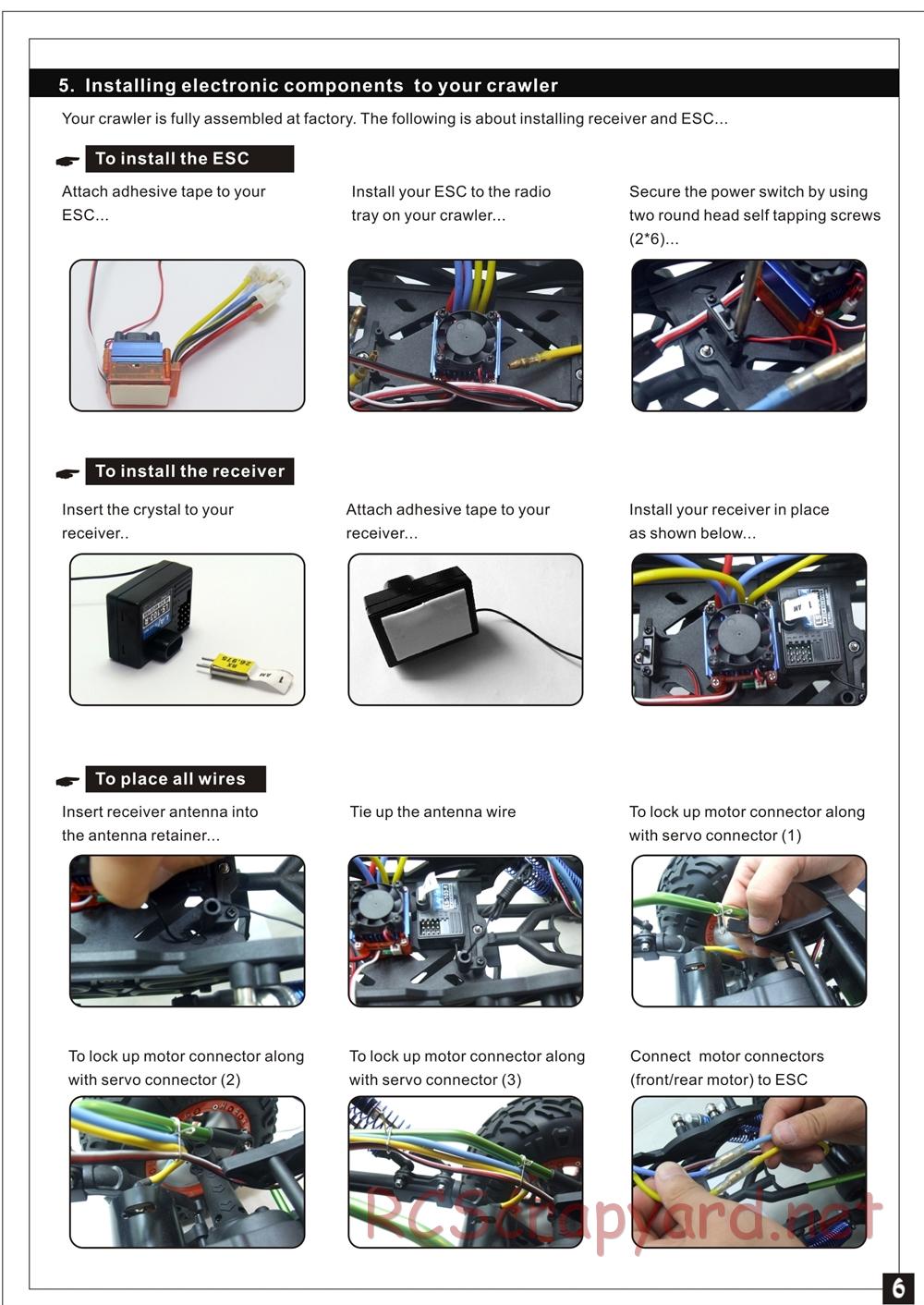 5. Installing electronic components to your crawler

Your crawler is fully assembled at factory. The following is about installing receiver and ESC...

To install the ESC

Attach adhesive tape to your ESC...

Install your ESC to the radio tray on your crawler...

Secure the power switch by using two round head self tapping screws (2*6)...

To install the receiver

Insert the crystal to your receiver..

Attach adhesive tape to your receiver...

Install your receiver in place as shown below...

To place all wires

Insert receiver antenna into the antenna retainer...

Tie up the antenna wire

To lock up motor connector along with servo connector (1)

To lock up motor connector along with servo connector (2)

To lock up motor connector along with servo connector (3)

Connect motor connectors (front/rear motor) to ESC

RCScrapyard.net

6