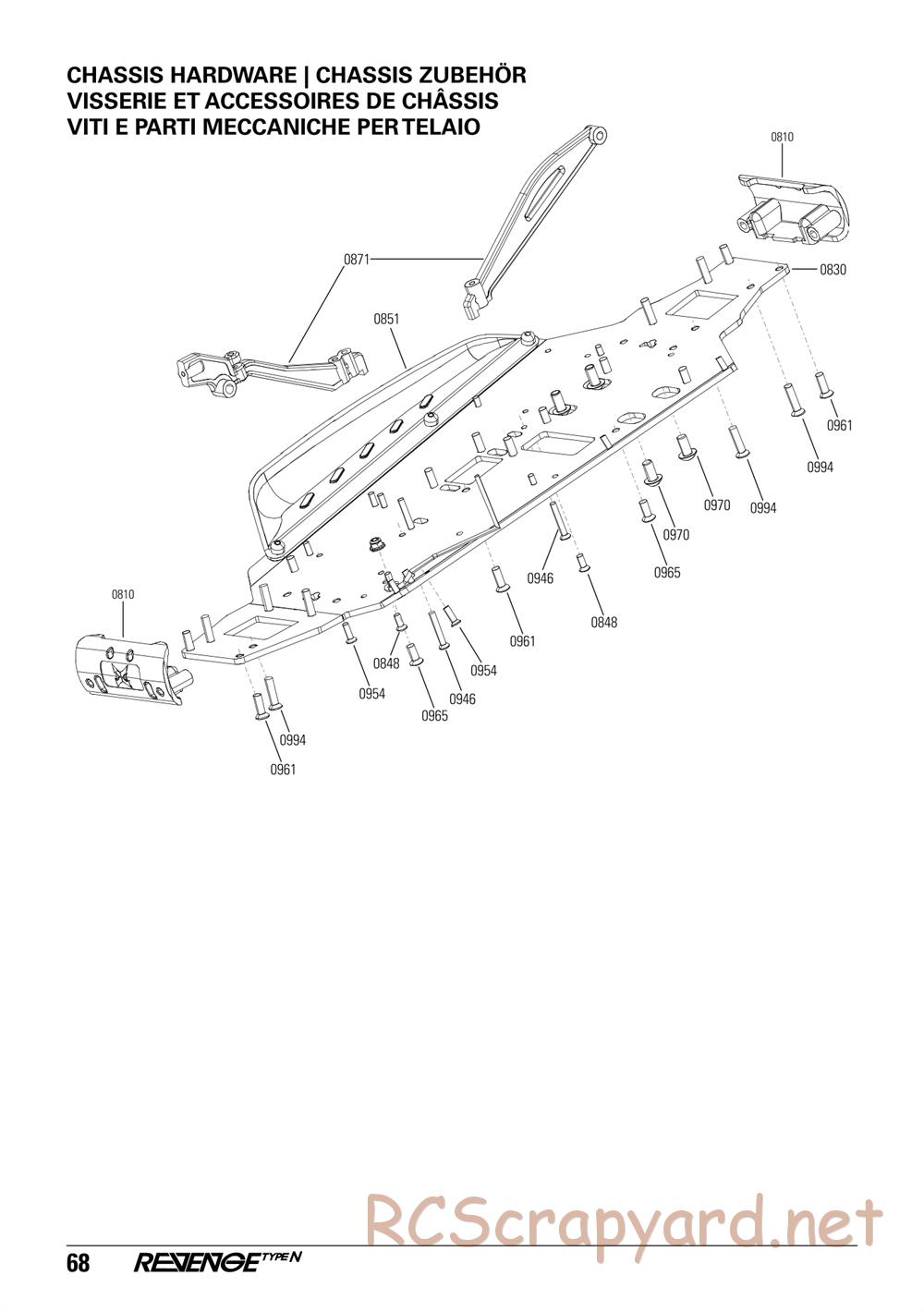 CHASSIS HARDWARE | CHASSIS ZUBEHÖR
VISSERIE ET ACCESSOIRES DE CHÂSSIS
VITI E PARTI MECCANICHE PER TELAIO

0810
0871
0830
0851
0961
0994
0970
0994
0970
0965
0946
0848
0961
0810
0848
0954
0954
0946
0965
0994
0961

RCScrapyard.net

68 REVENGE TYPE N