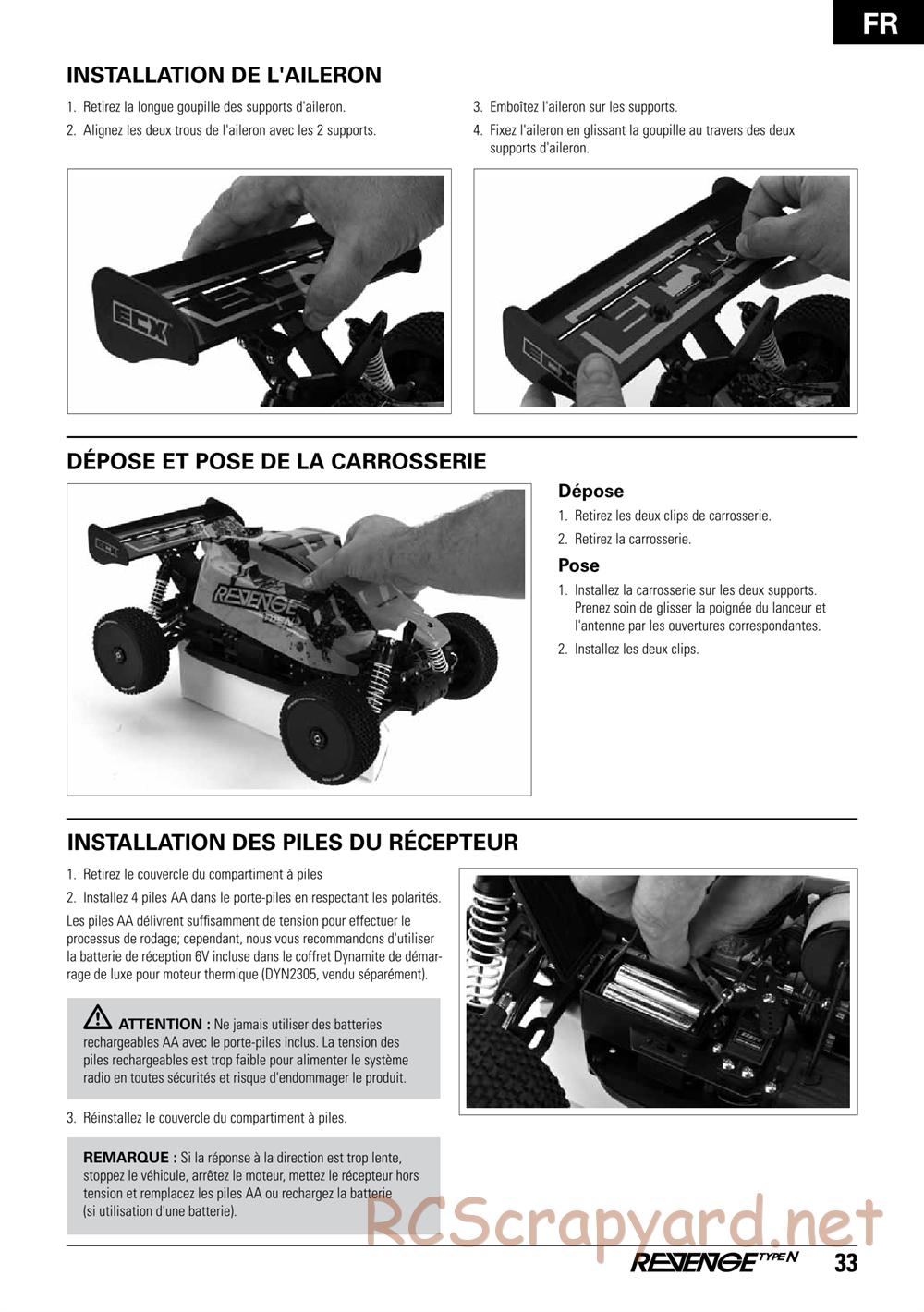 FR

INSTALLATION DE L'AILERON

1. Retirez la longue goupille des supports d'aileron.
2. Alignez les deux trous de l'aileron avec les 2 supports.

3. Emboîtez l'aileron sur les supports.
4. Fixez l'aileron en glissant la goupille au travers des deux supports d'aileron.

ECX

ECX

DÉPOSE ET POSE DE LA CARROSSERIE

ECX

REVENGE

Dépose
1. Retirez les deux clips de carrosserie.
2. Retirez la carrosserie.

Pose
1. Installez la carrosserie sur les deux supports. Prenez soin de glisser la poignée du lanceur et l'antenne par les ouvertures correspondantes.
2. Installez les deux clips.

INSTALLATION DES PILES DU RÉCEPTEUR

1. Retirez le couvercle du compartiment à piles
2. Installez 4 piles AA dans le porte-piles en respectant les polarités.

Les piles AA délivrent suffisamment de tension pour effectuer le processus de rodage; cependant, nous vous recommandons d'utiliser la batterie de réception 6V incluse dans le coffret Dynamite de démarrage de luxe pour moteur thermique (DYN2305, vendu séparément).

ATTENTION : Ne jamais utiliser des batteries rechargeables AA avec le porte-piles inclus. La tension des piles rechargeables est trop faible pour alimenter le système radio en toutes sécurités et risque d'endommager le produit.

3. Réinstallez le couvercle du compartiment à piles.

REMARQUE : Si la réponse à la direction est trop lente, stoppez le véhicule, arrêtez le moteur, mettez le récepteur hors tension et remplacez les piles AA ou rechargez la batterie (si utilisation d'une batterie).

RCScrapyard.net

REVENGE TYPE N 33