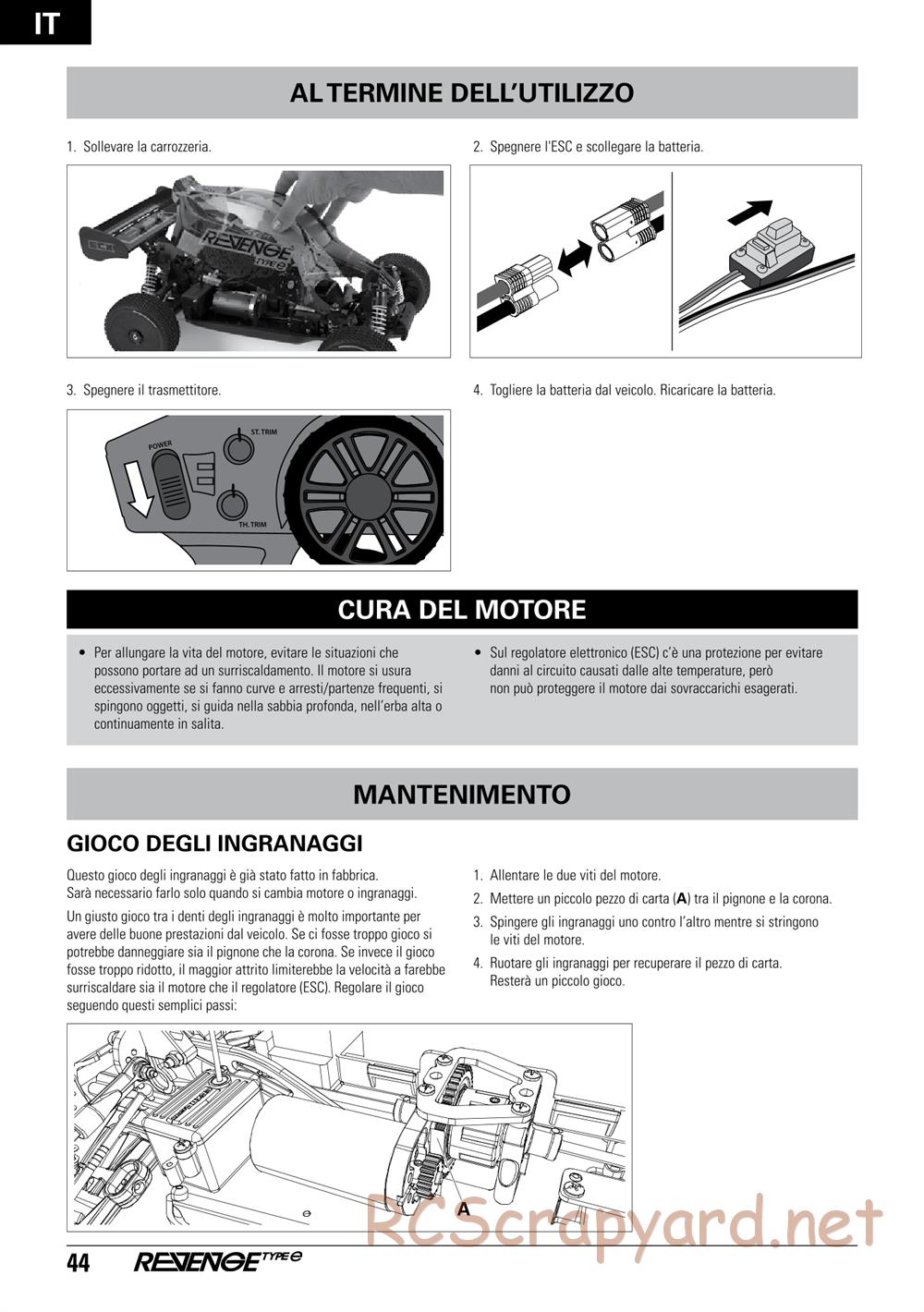 IT

AL TERMINE DELL'UTILIZZO

1. Sollevare la carrozzeria.

REVENGE TYPE e

2. Spegnere l'ESC e scollegare la batteria.

3. Spegnere il trasmettitore.

POWER

ST. TRIM

TH. TRIM

4. Togliere la batteria dal veicolo. Ricaricare la batteria.

CURA DEL MOTORE

• Per allungare la vita del motore, evitare le situazioni che possono portare ad un surriscaldamento. Il motore si usura eccessivamente se si fanno curve e arresti/partenze frequenti, si spingono oggetti, si guida nella sabbia profonda, nell'erba alta o continuamente in salita.

• Sul regolatore elettronico (ESC) c'è una protezione per evitare danni al circuito causati dalle alte temperature, però non può proteggere il motore dai sovraccarichi esagerati.

MANTENIMENTO

GIOCO DEGLI INGRANAGGI

Questo gioco degli ingranaggi è già stato fatto in fabbrica. Sarà necessario farlo solo quando si cambia motore o ingranaggi.

Un giusto gioco tra i denti degli ingranaggi è molto importante per avere delle buone prestazioni dal veicolo. Se ci fosse troppo gioco si potrebbe danneggiare sia il pignone che la corona. Se invece il gioco fosse troppo ridotto, il maggior attrito limiterebbe la velocità a farebbe surriscaldare sia il motore che il regolatore (ESC). Regolare il gioco seguendo questi semplici passi:

1. Allentare le due viti del motore.
2. Mettere un piccolo pezzo di carta (**A**) tra il pignone e la corona.
3. Spingere gli ingranaggi uno contro l'altro mentre si stringono le viti del motore.
4. Ruotare gli ingranaggi per recuperare il pezzo di carta. Resterà un piccolo gioco.

A

RCScrapyard.net

44 REVENGE TYPE e