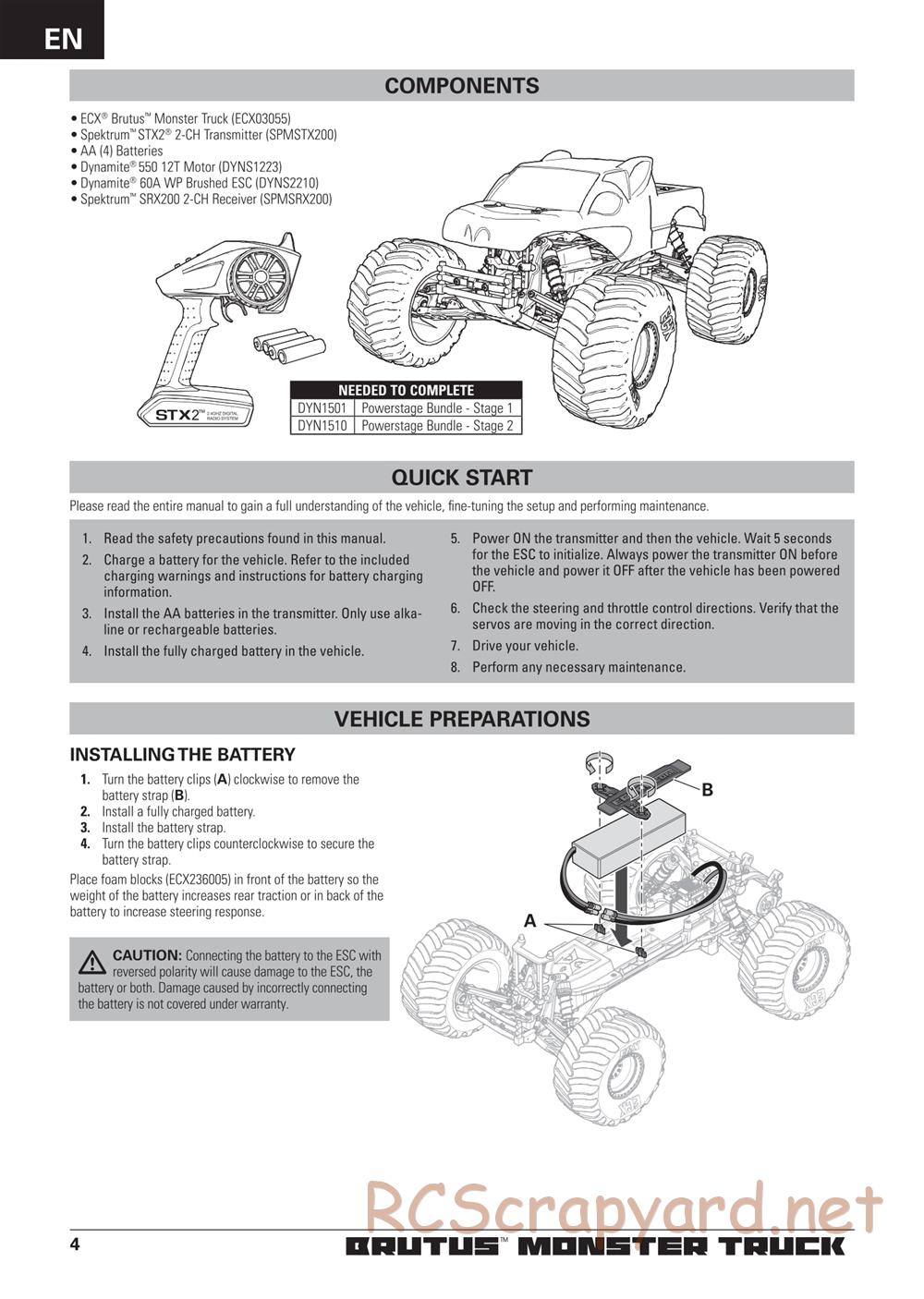 EN

COMPONENTS

• ECX® Brutus™ Monster Truck (ECX03055)
• Spektrum™ STX2® 2-CH Transmitter (SPMSTX200)
• AA (4) Batteries
• Dynamite® 550 12T Motor (DYNS1223)
• Dynamite® 60A WP Brushed ESC (DYNS2210)
• Spektrum™ SRX200 2-CH Receiver (SPMSRX200)

STX2™ 2.4GHZ DIGITAL RADIO SYSTEM

| NEEDED TO COMPLETE | |
|---|---|
| DYN1501 | Powerstage Bundle - Stage 1 |
| DYN1510 | Powerstage Bundle - Stage 2 |

QUICK START

Please read the entire manual to gain a full understanding of the vehicle, fine-tuning the setup and performing maintenance.

1. Read the safety precautions found in this manual.
2. Charge a battery for the vehicle. Refer to the included charging warnings and instructions for battery charging information.
3. Install the AA batteries in the transmitter. Only use alkaline or rechargeable batteries.
4. Install the fully charged battery in the vehicle.
5. Power ON the transmitter and then the vehicle. Wait 5 seconds for the ESC to initialize. Always power the transmitter ON before the vehicle and power it OFF after the vehicle has been powered OFF.
6. Check the steering and throttle control directions. Verify that the servos are moving in the correct direction.
7. Drive your vehicle.
8. Perform any necessary maintenance.

VEHICLE PREPARATIONS

INSTALLING THE BATTERY

1. Turn the battery clips (A) clockwise to remove the battery strap (B).
2. Install a fully charged battery.
3. Install the battery strap.
4. Turn the battery clips counterclockwise to secure the battery strap.

Place foam blocks (ECX236005) in front of the battery so the weight of the battery increases rear traction or in back of the battery to increase steering response.

CAUTION: Connecting the battery to the ESC with reversed polarity will cause damage to the ESC, the battery or both. Damage caused by incorrectly connecting the battery is not covered under warranty.

B

A

RCScrapyard.net

4

BRUTUS™ MONSTER TRUCK