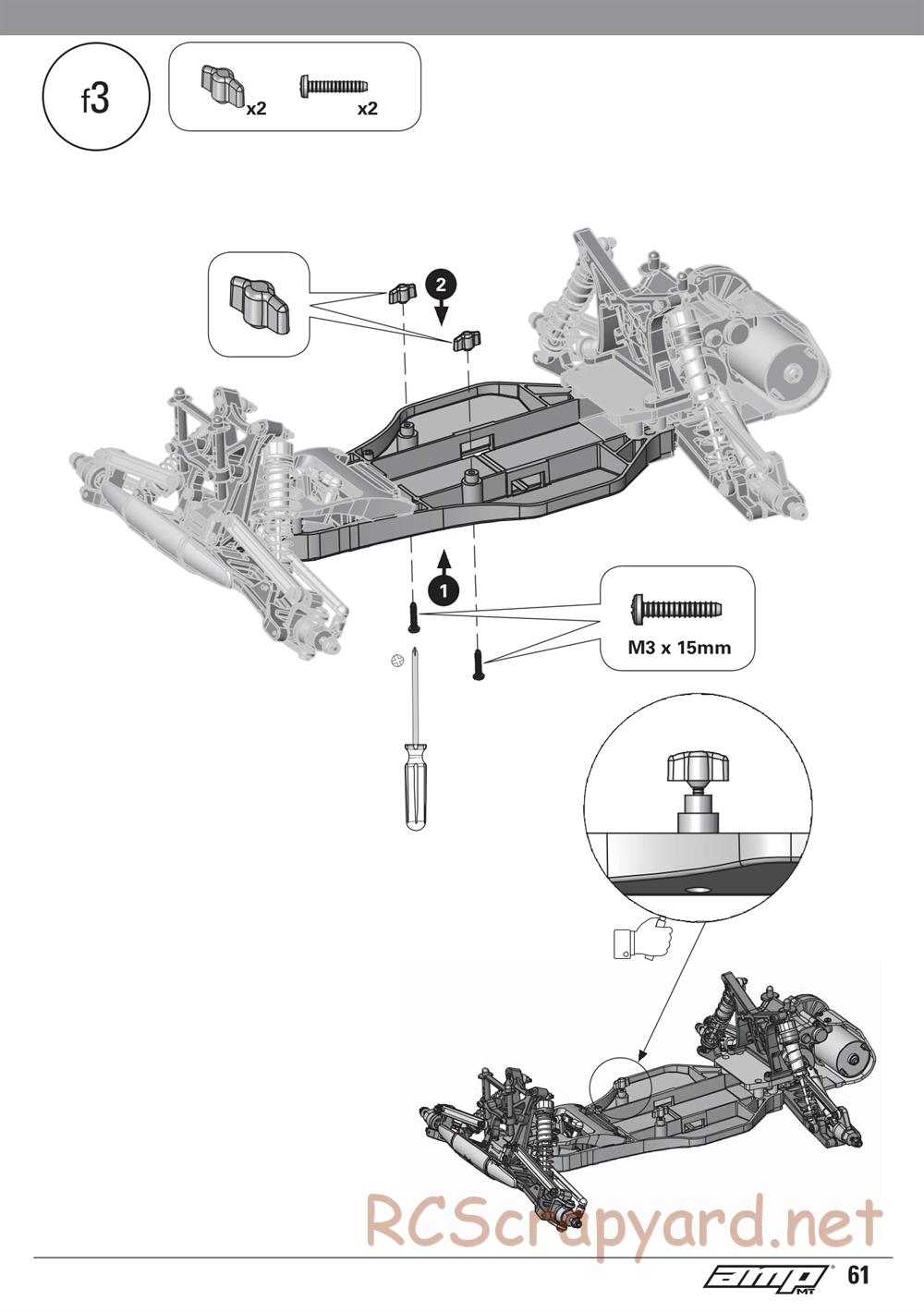 f3

x2

x2

2

1

M3 x 15mm

RCScrapyard.net

amp MT 61