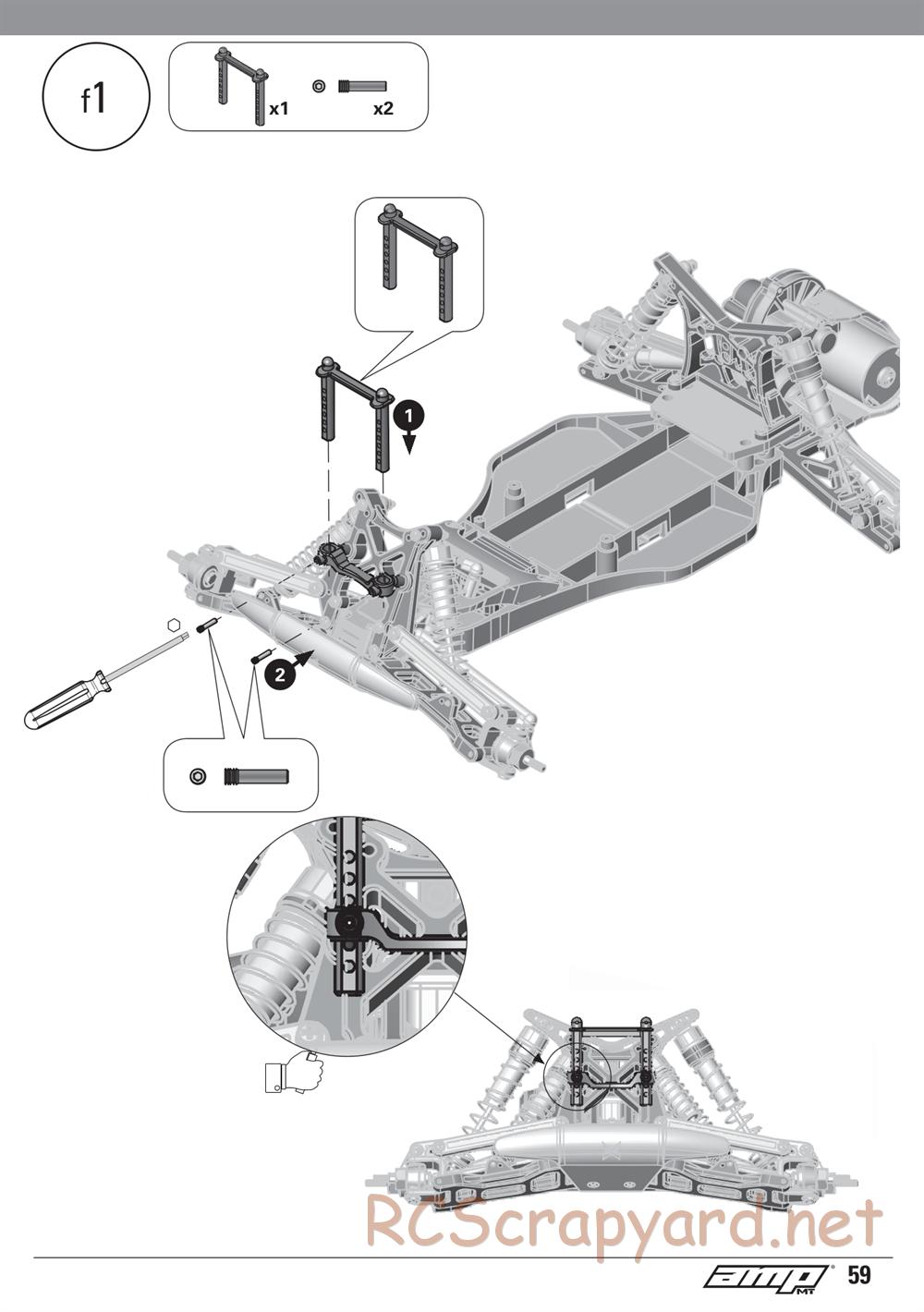 f1

x1

x2

1

2

RCScrapyard.net

amp MT

59