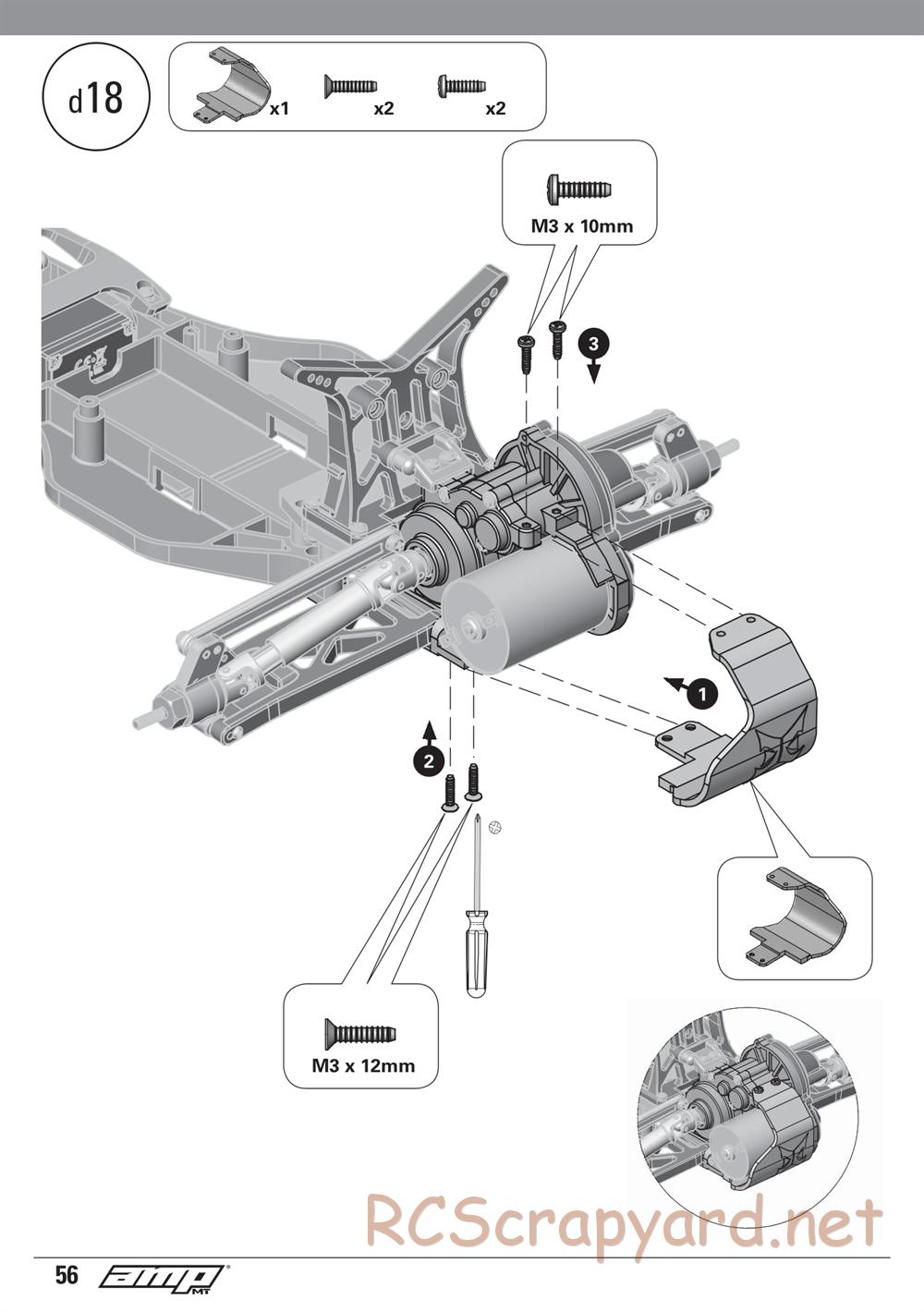 d18

x1 x2 x2

M3 x 10mm

3

1

2

M3 x 12mm

RCScrapyard.net

56 amp MT