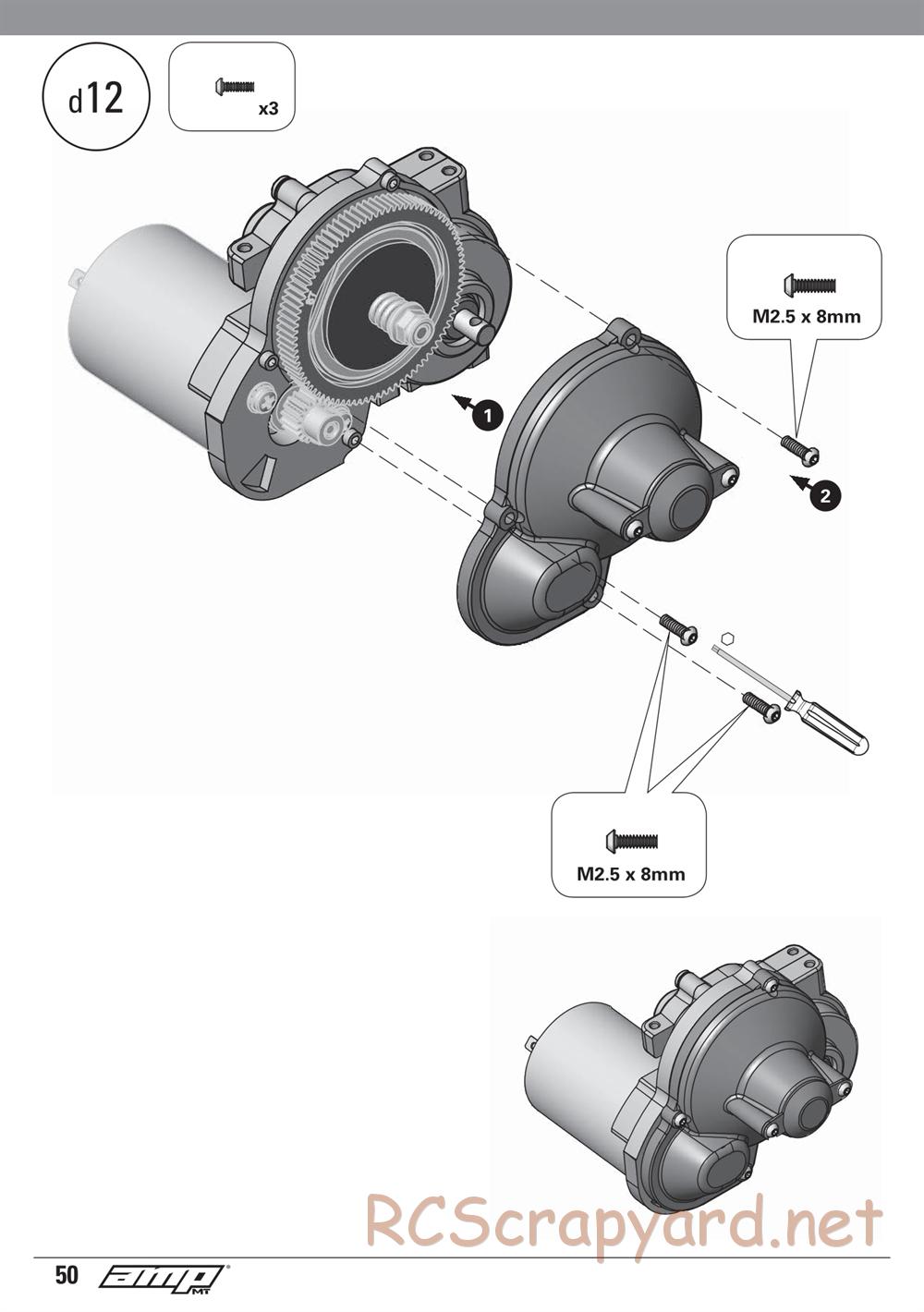 d12

x3

M2.5 x 8mm

1

2

M2.5 x 8mm

RCScrapyard.net

50 amp MT