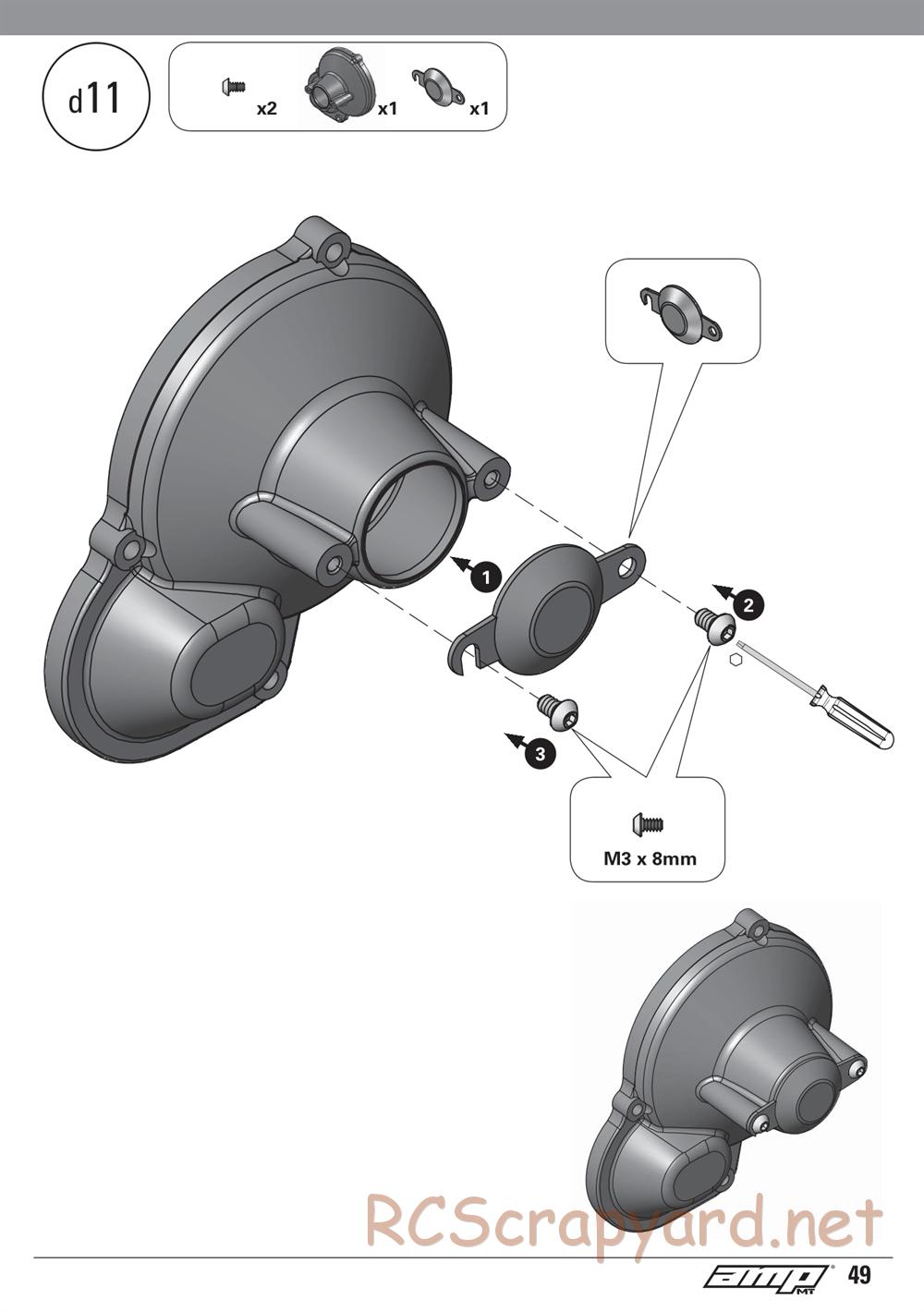 d11

x2 x1 x1

1

2

3

M3 x 8mm

RCScrapyard.net

amp MT 49