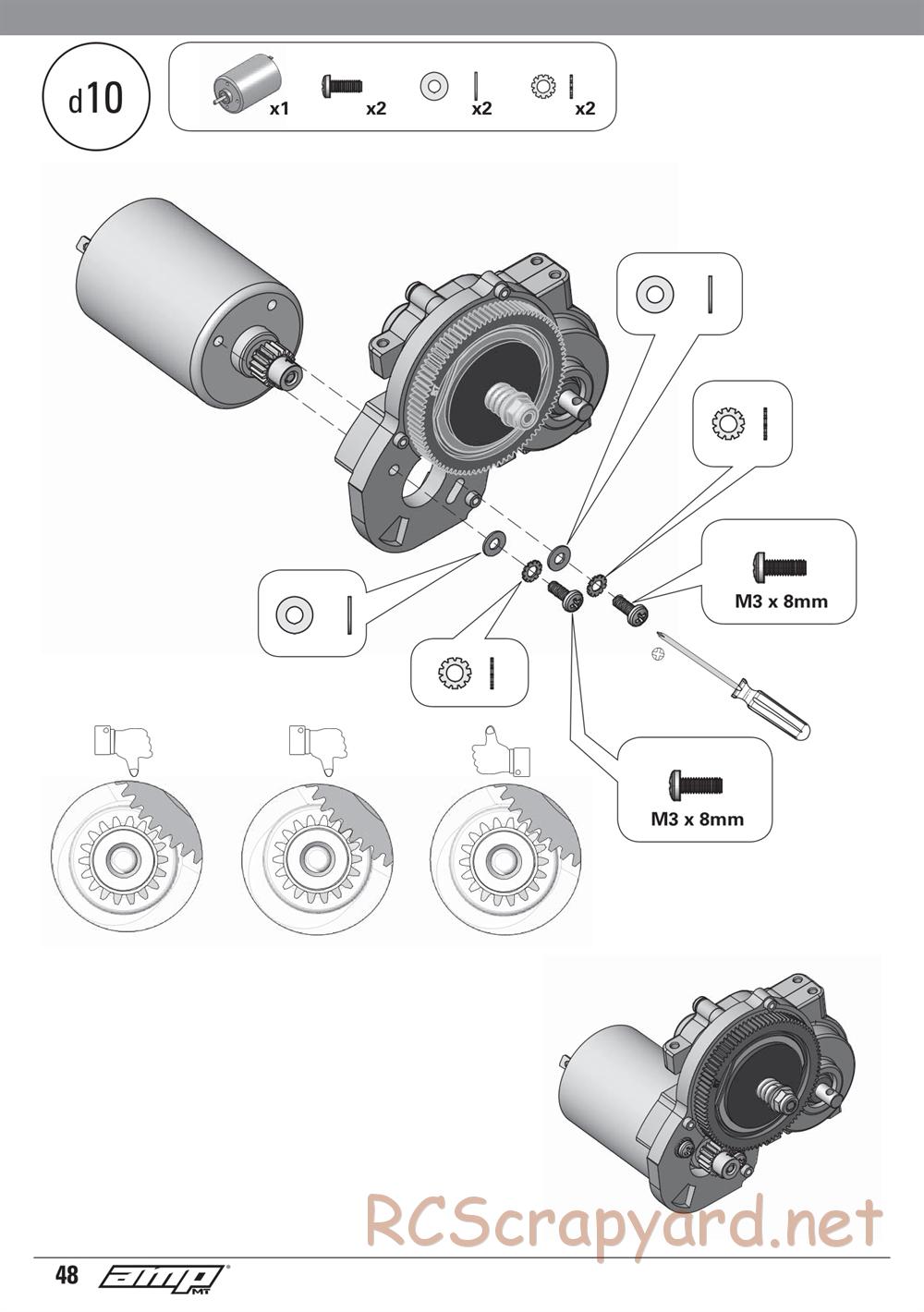 d10

x1 x2 x2 x2

M3 x 8mm

M3 x 8mm

RCScrapyard.net

48 amp MT