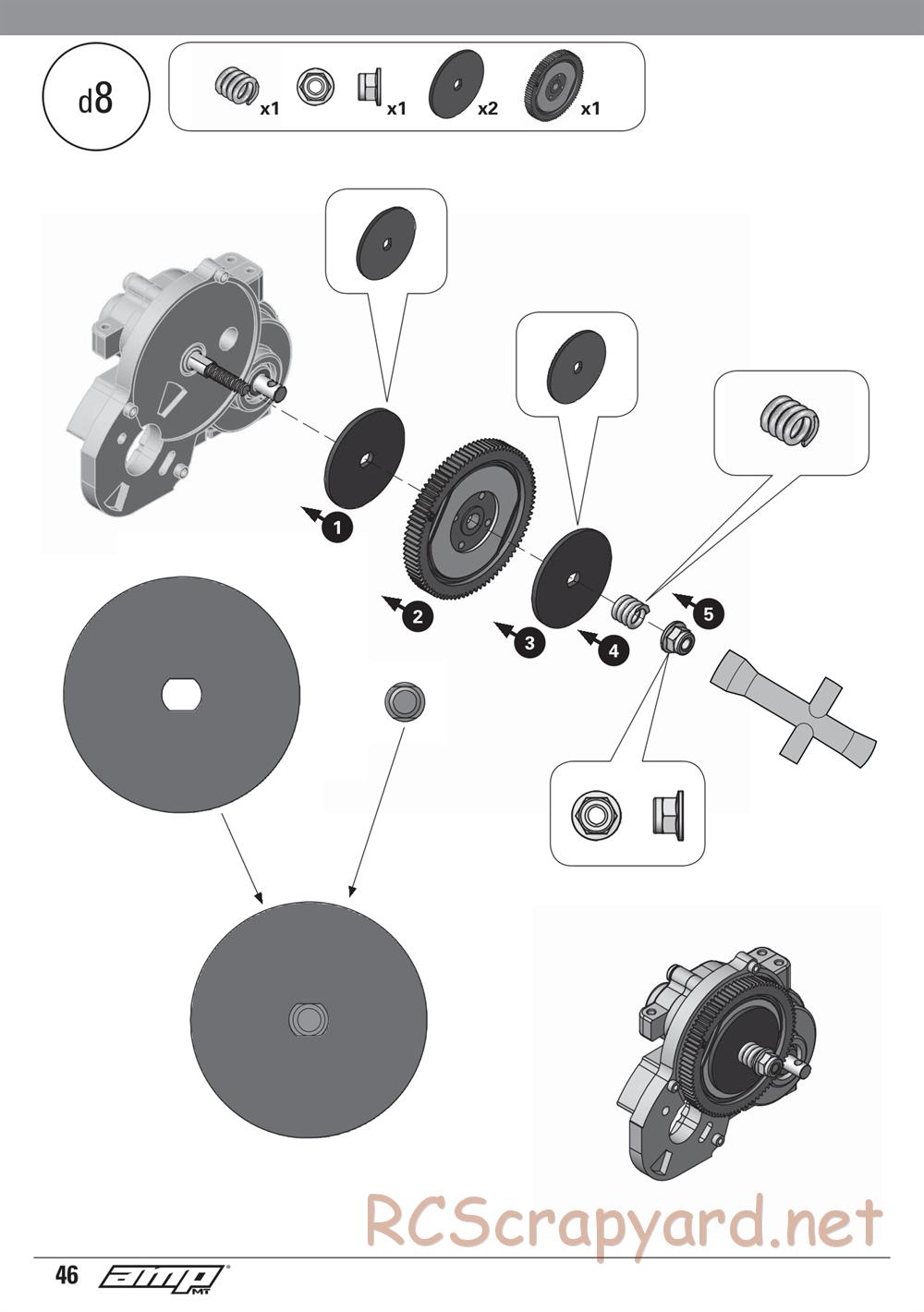 d8

x1 x1 x2 x1

1

2

3

4

5

RCScrapyard.net

46 amp MT