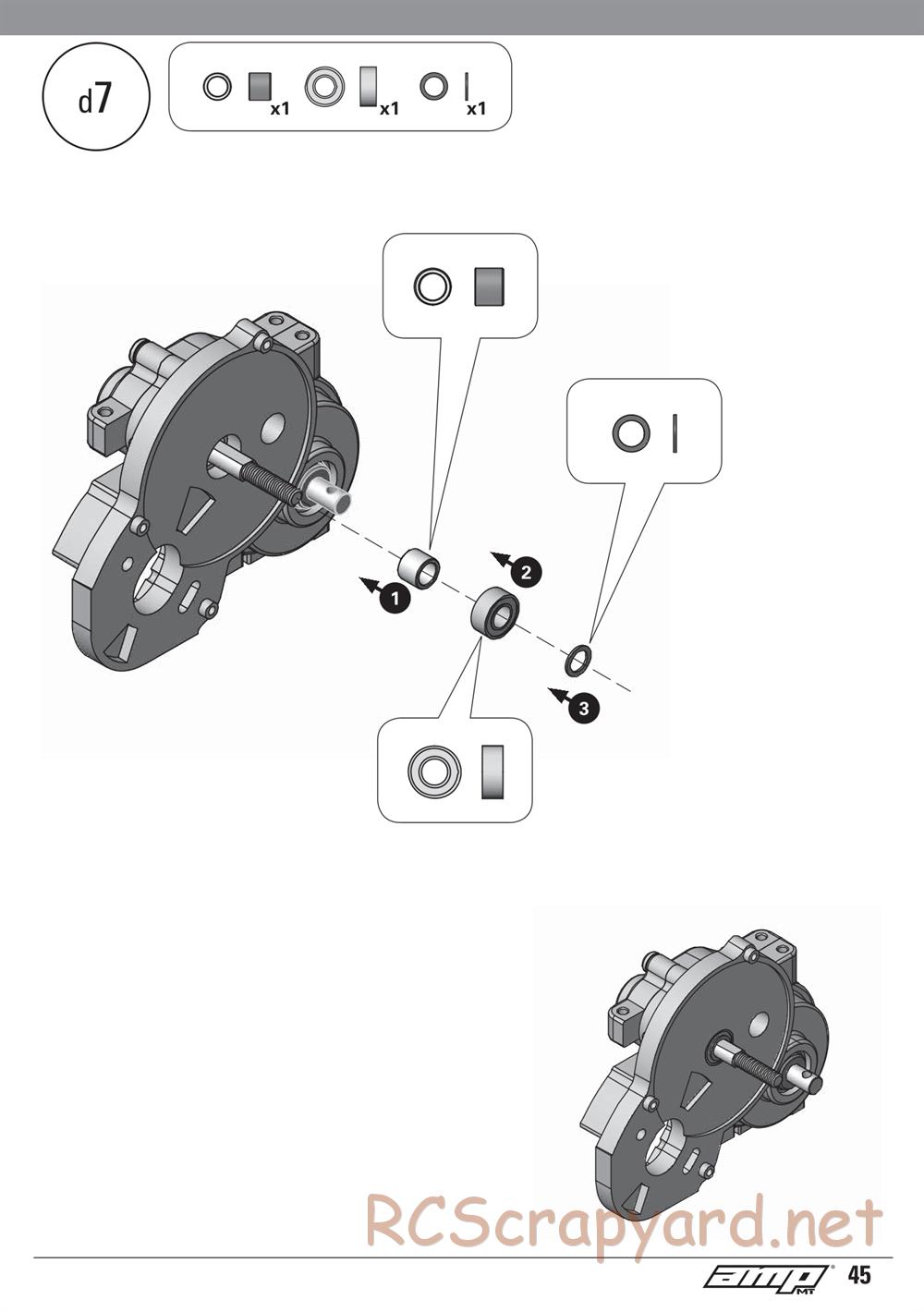 d7

x1 x1 x1

1
2
3

RCScrapyard.net

amp MT 45