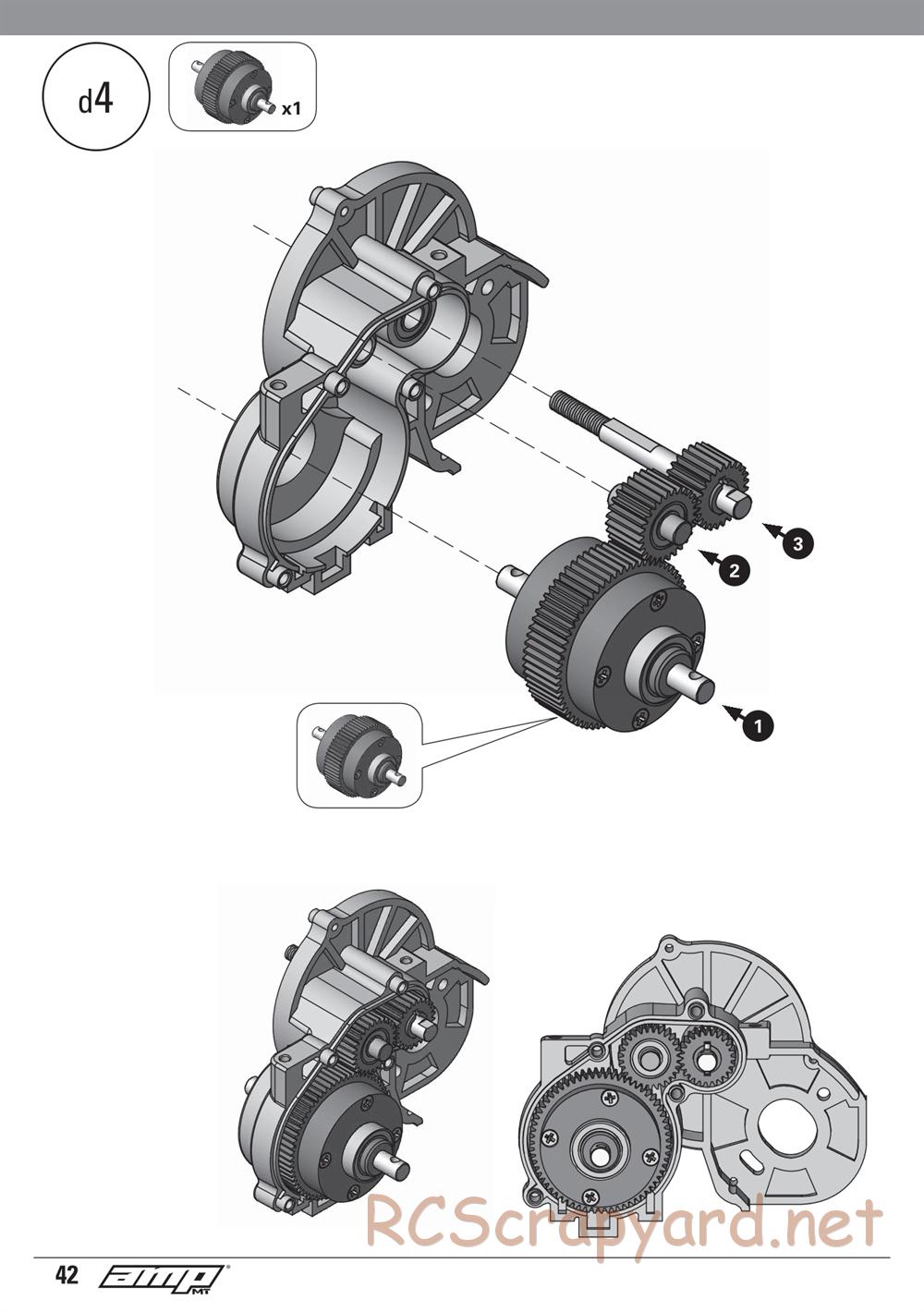 d4

x1

3

2

1

RCScrapyard.net

42 amp MT