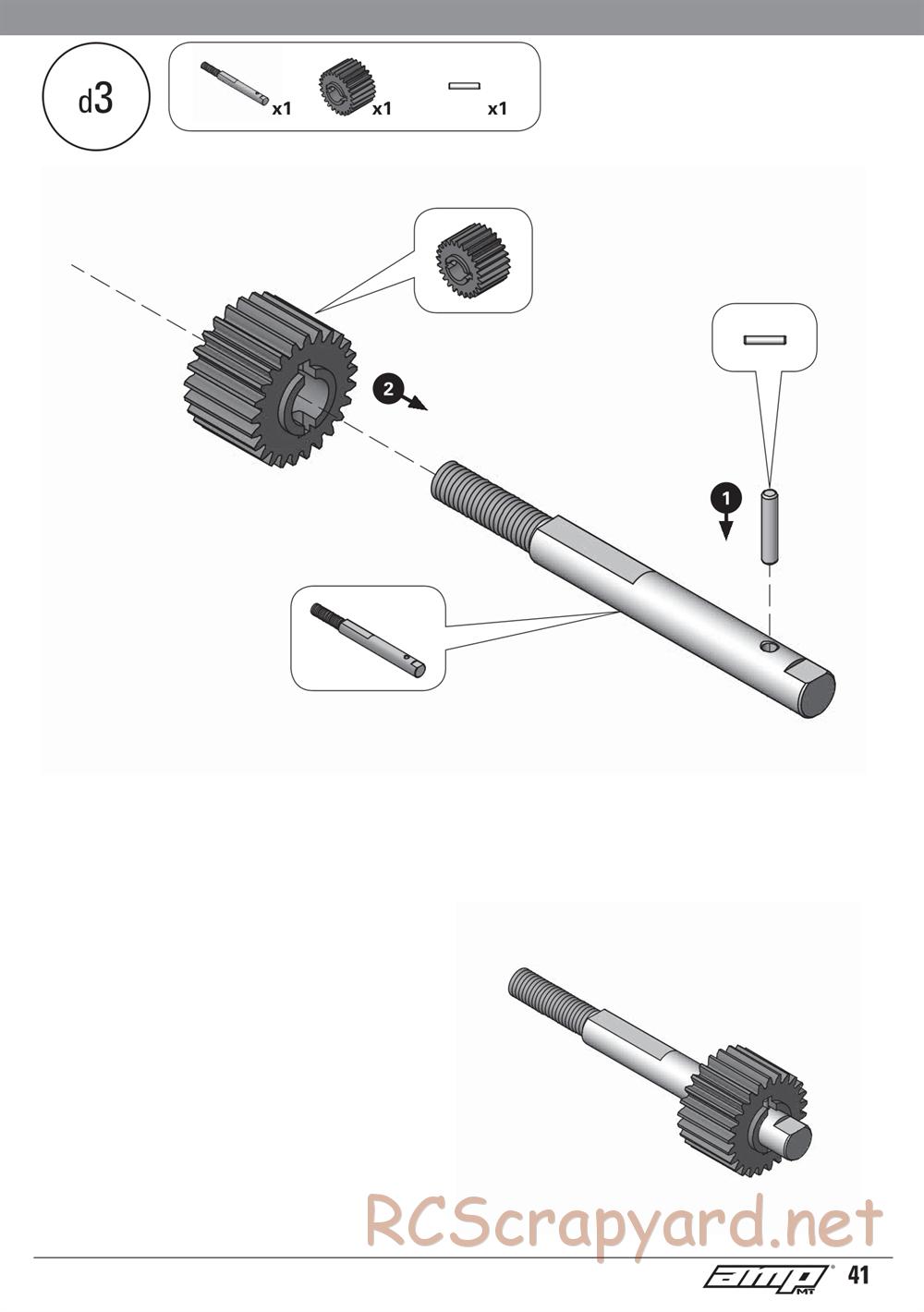 d3

x1 x1 x1

2

1

RCScrapyard.net

amp MT 41