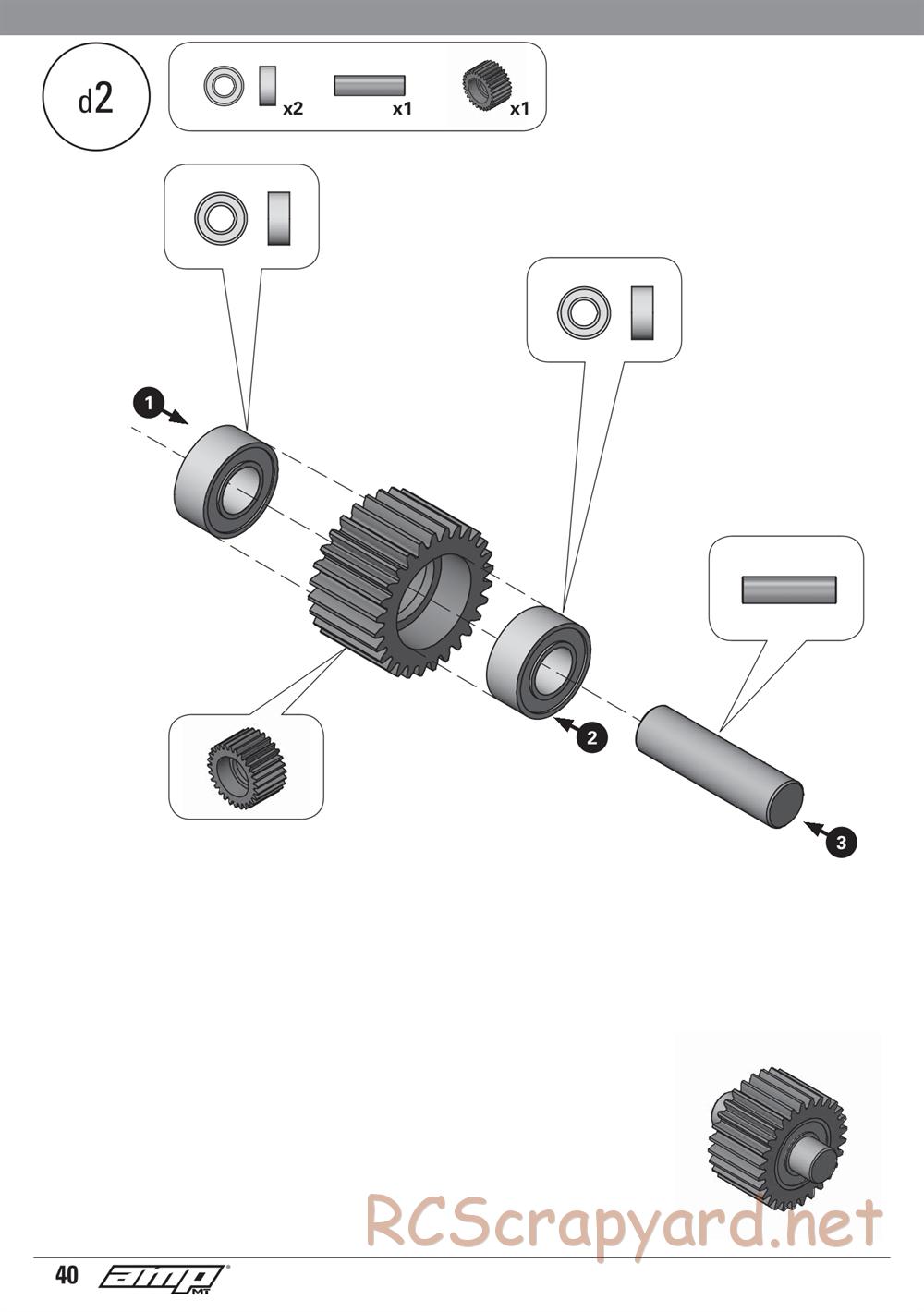 d2

x2 x1 x1

1

2

3

RCScrapyard.net

40 amp MT