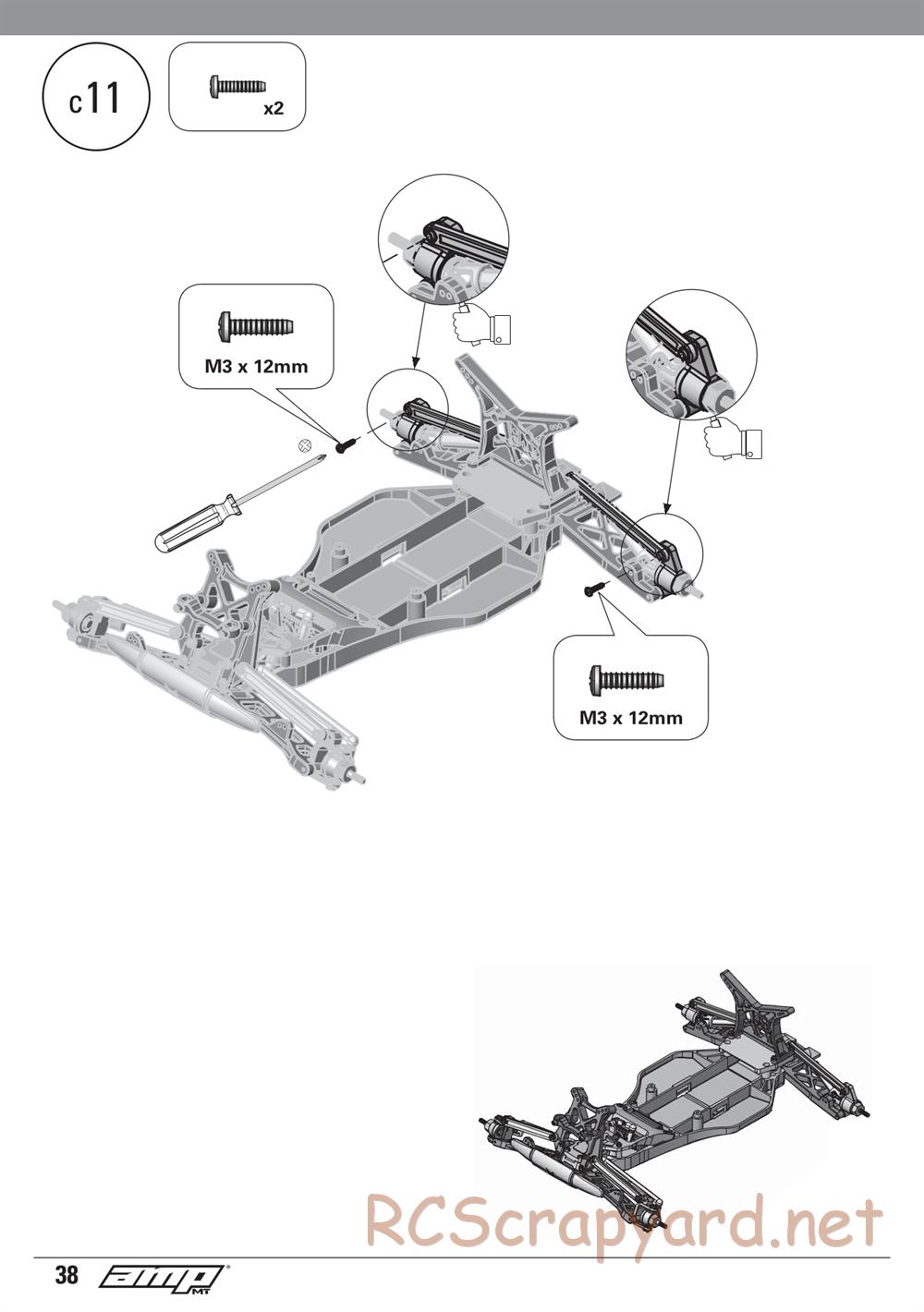 c11

x2

M3 x 12mm

M3 x 12mm

RCScrapyard.net

38 amp MT