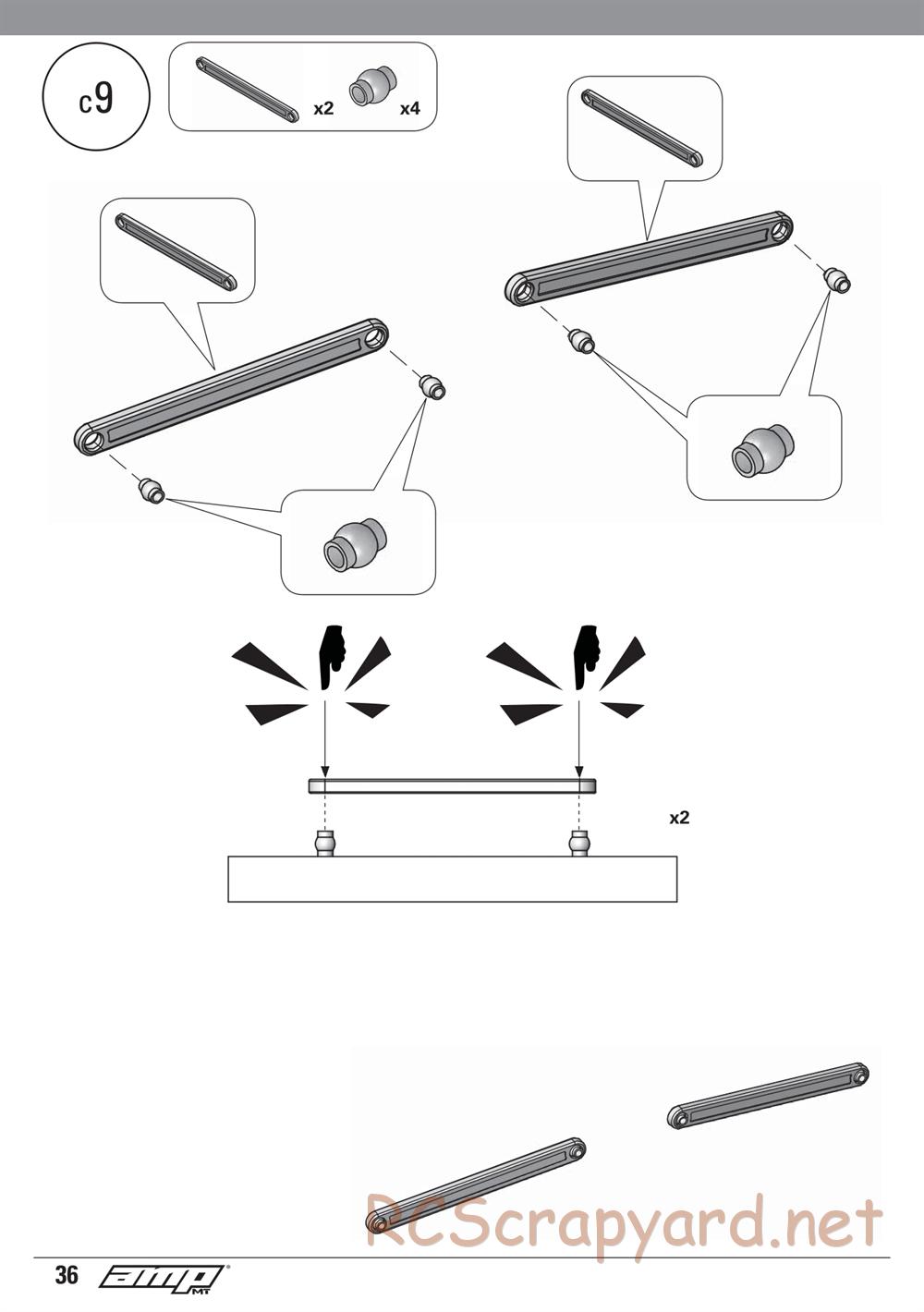 c9

x2 x4

x2

RCScrapyard.net

36 amp MT