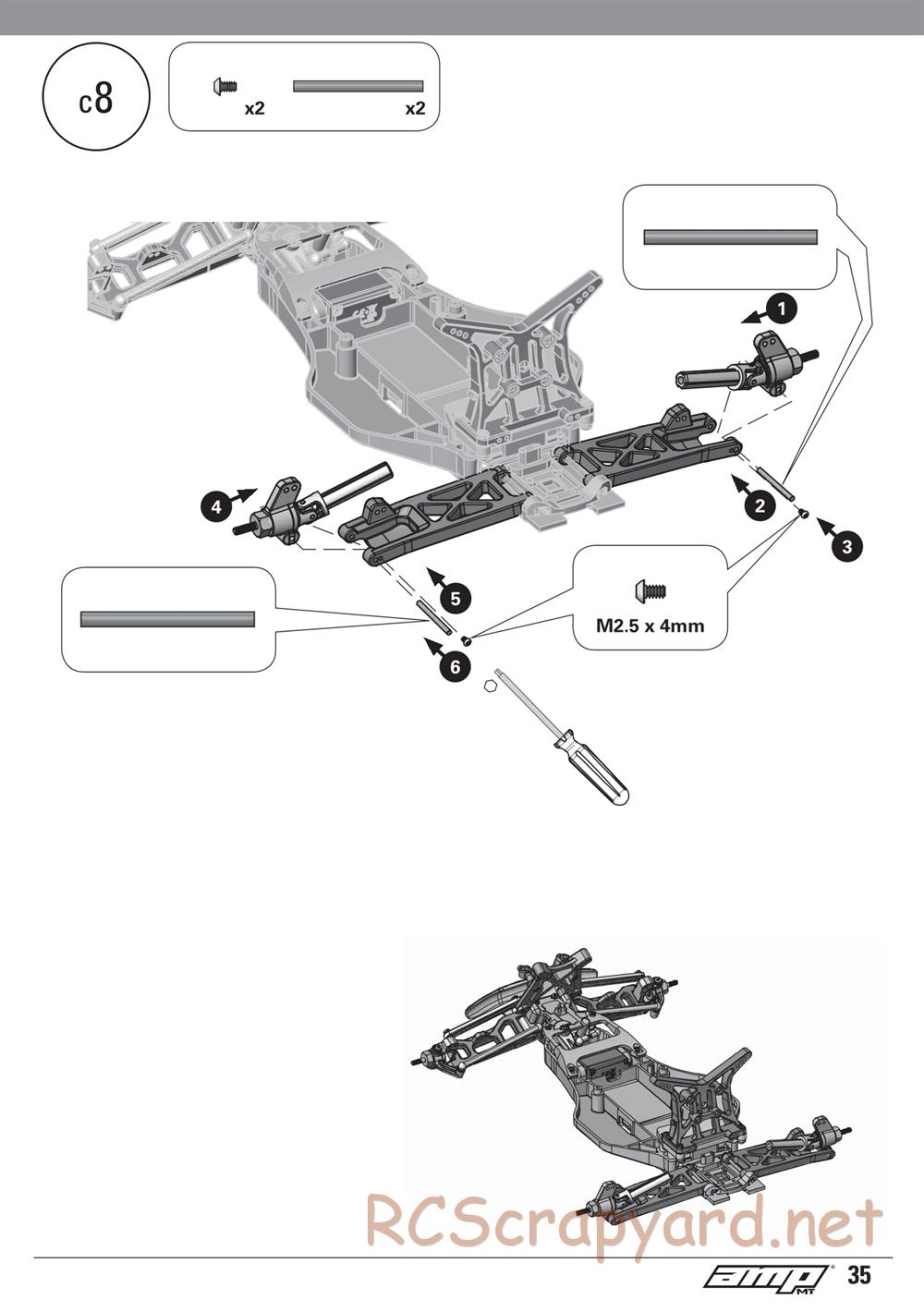 c8

x2 x2

1

2

3

4

5

6

M2.5 x 4mm

RCScrapyard.net

amp MT

35