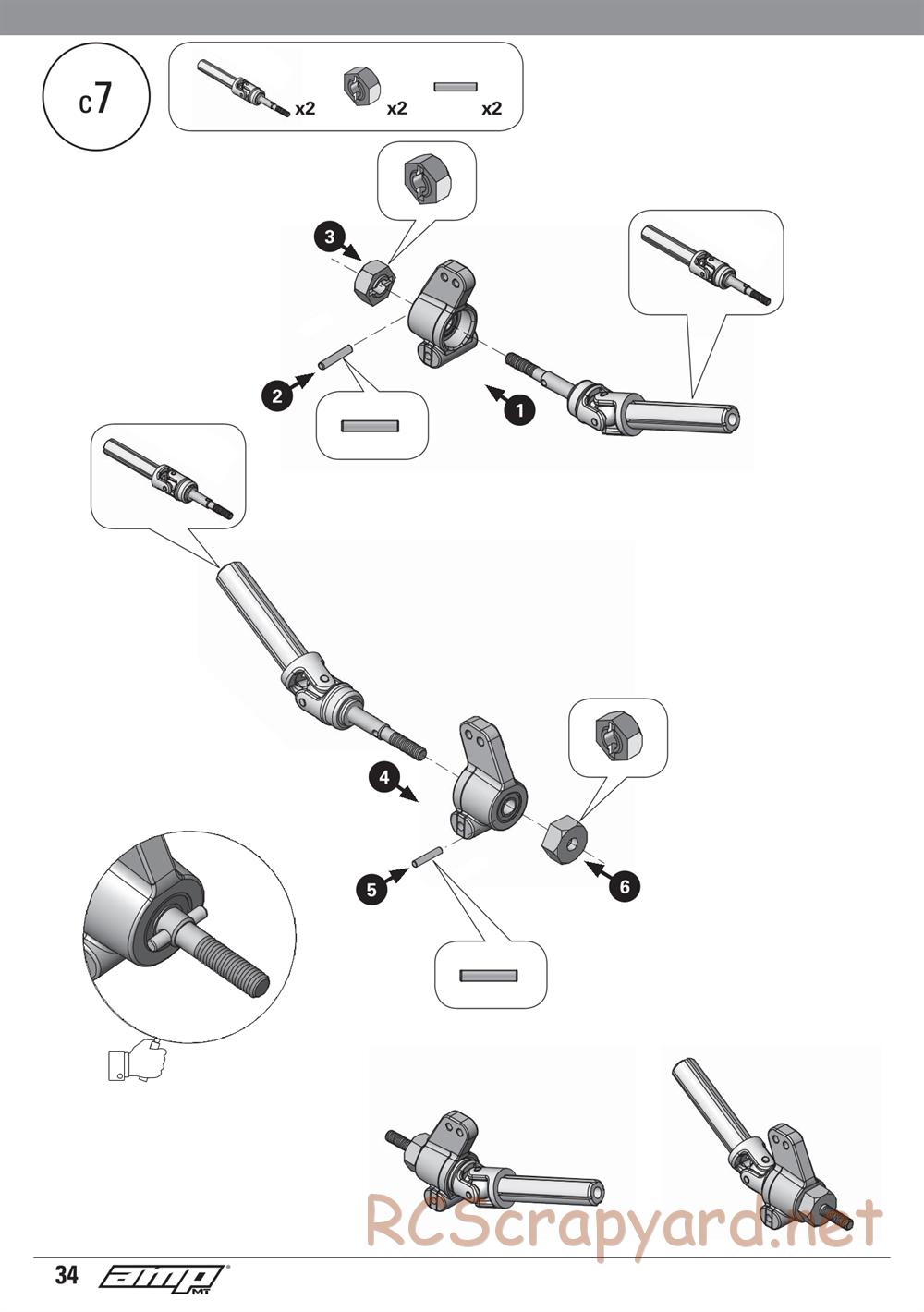 c7

x2 x2 x2

3

2

1

4

5

6

RCScrapyard.net

34 amp MT