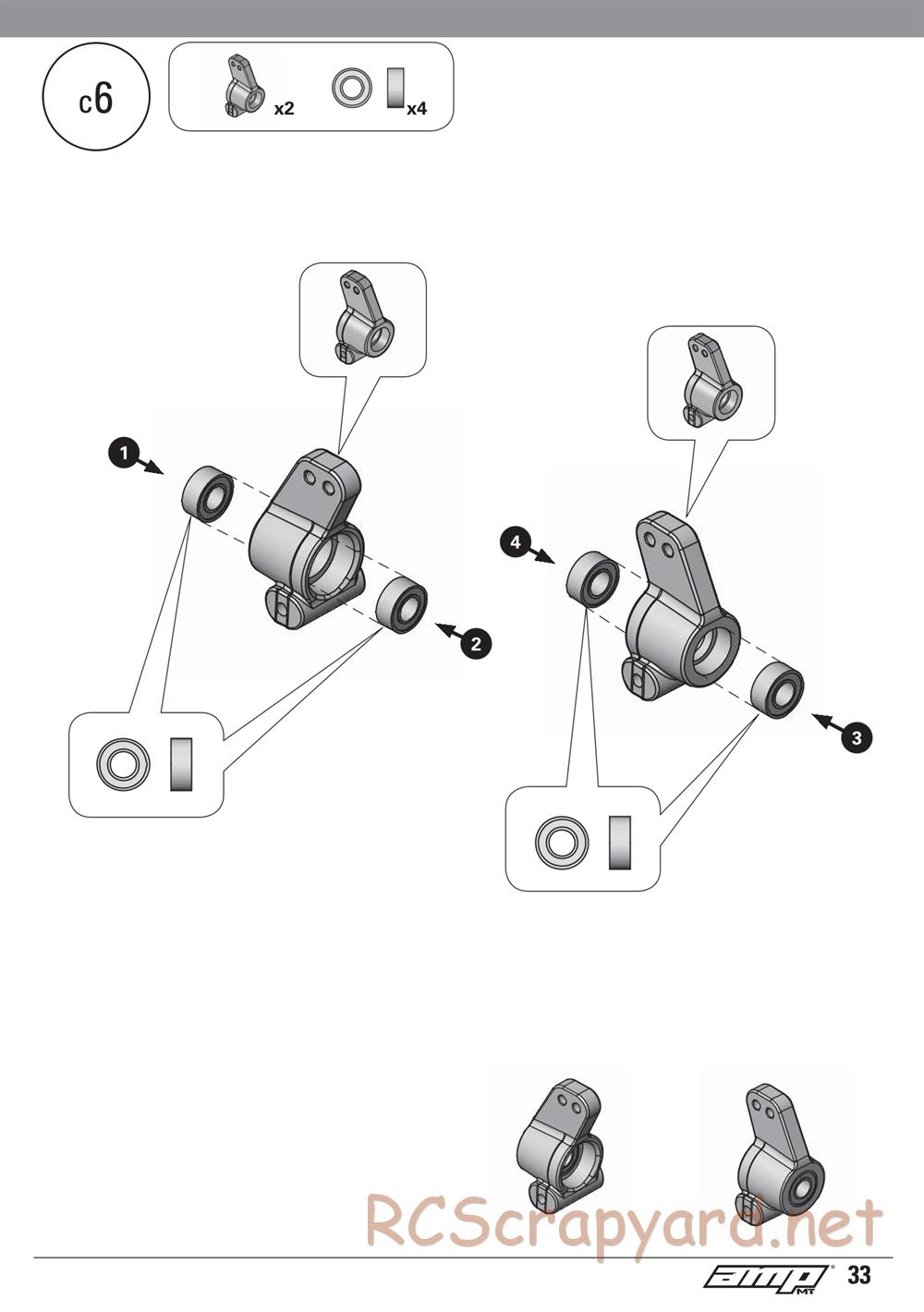 c6

x2

x4

1

2

4

3

RCScrapyard.net

amp MT

33