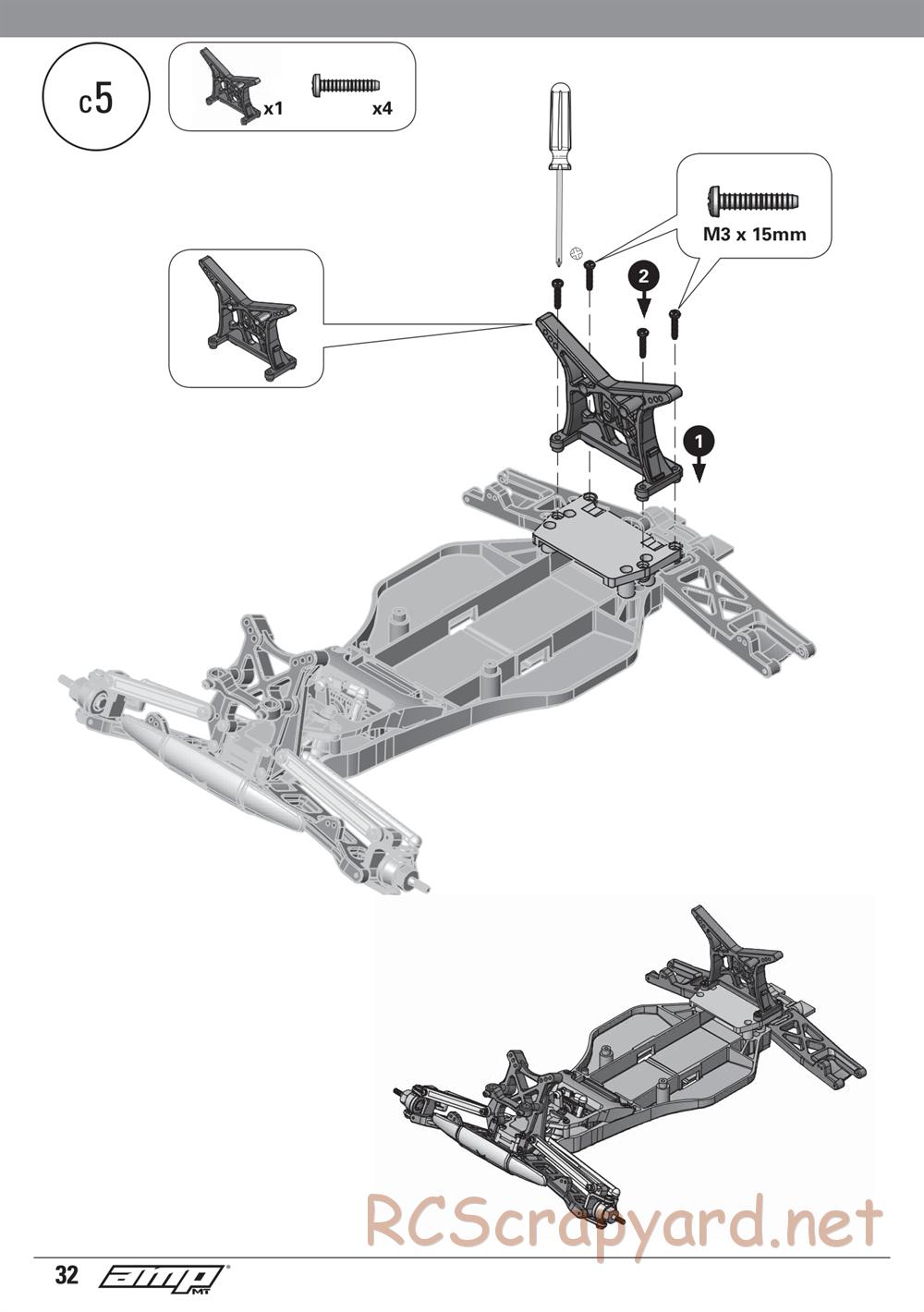 c5

x1 x4

M3 x 15mm

2

1

RCScrapyard.net

32 amp MT