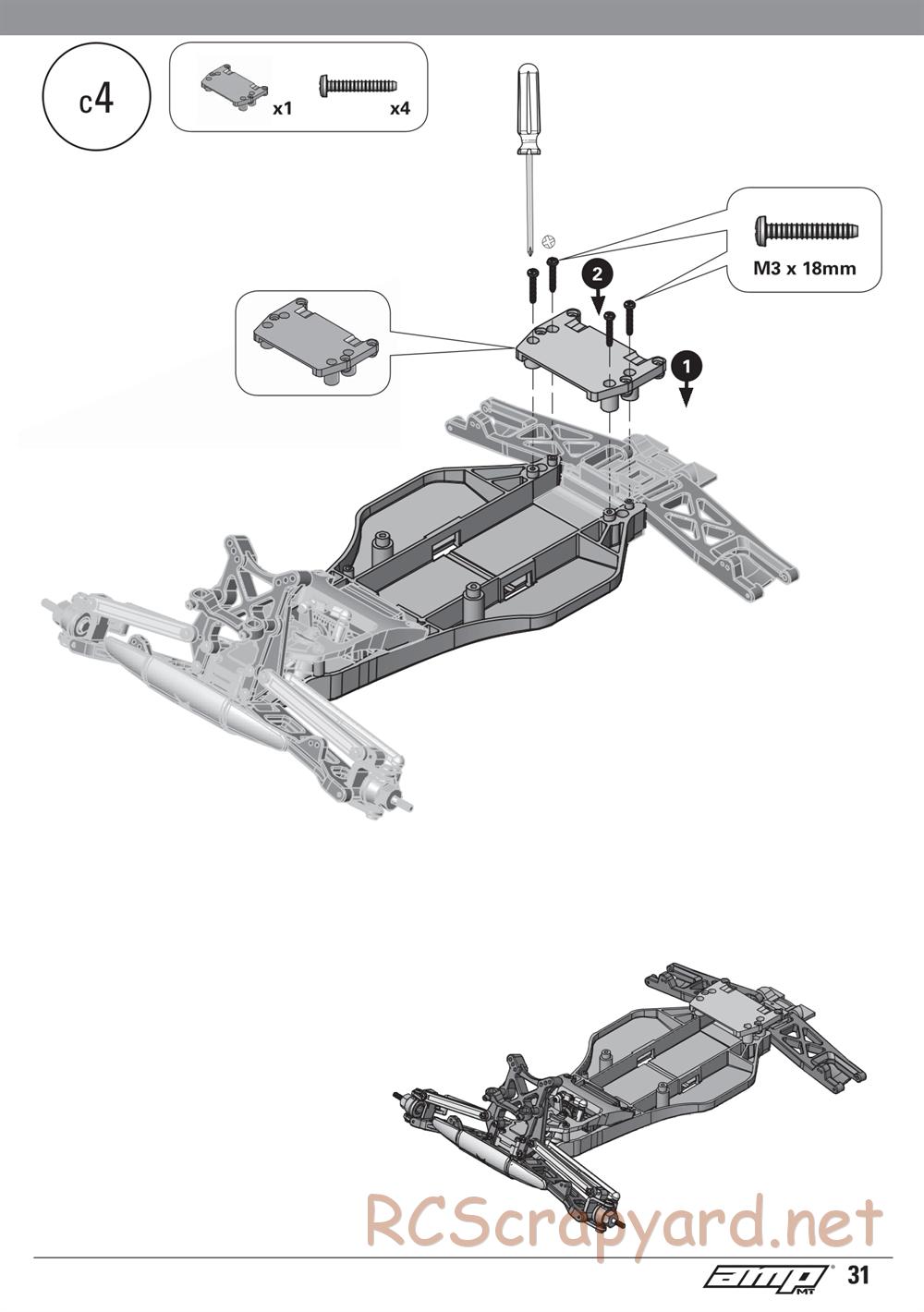 c4

x1

x4

M3 x 18mm

2

1

RCScrapyard.net

amp MT 31