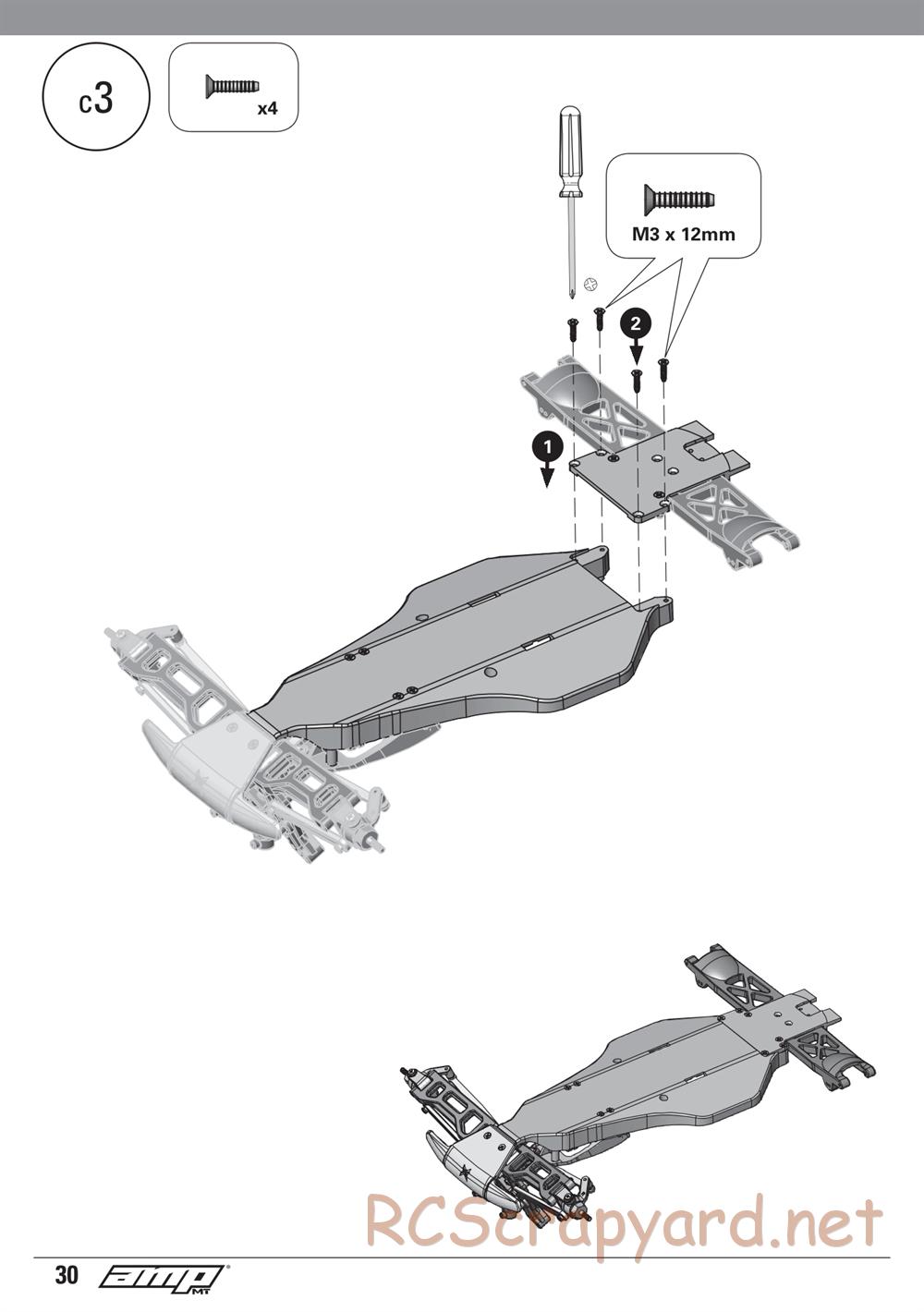 c3

x4

M3 x 12mm

2

1

RCScrapyard.net

30 amp MT