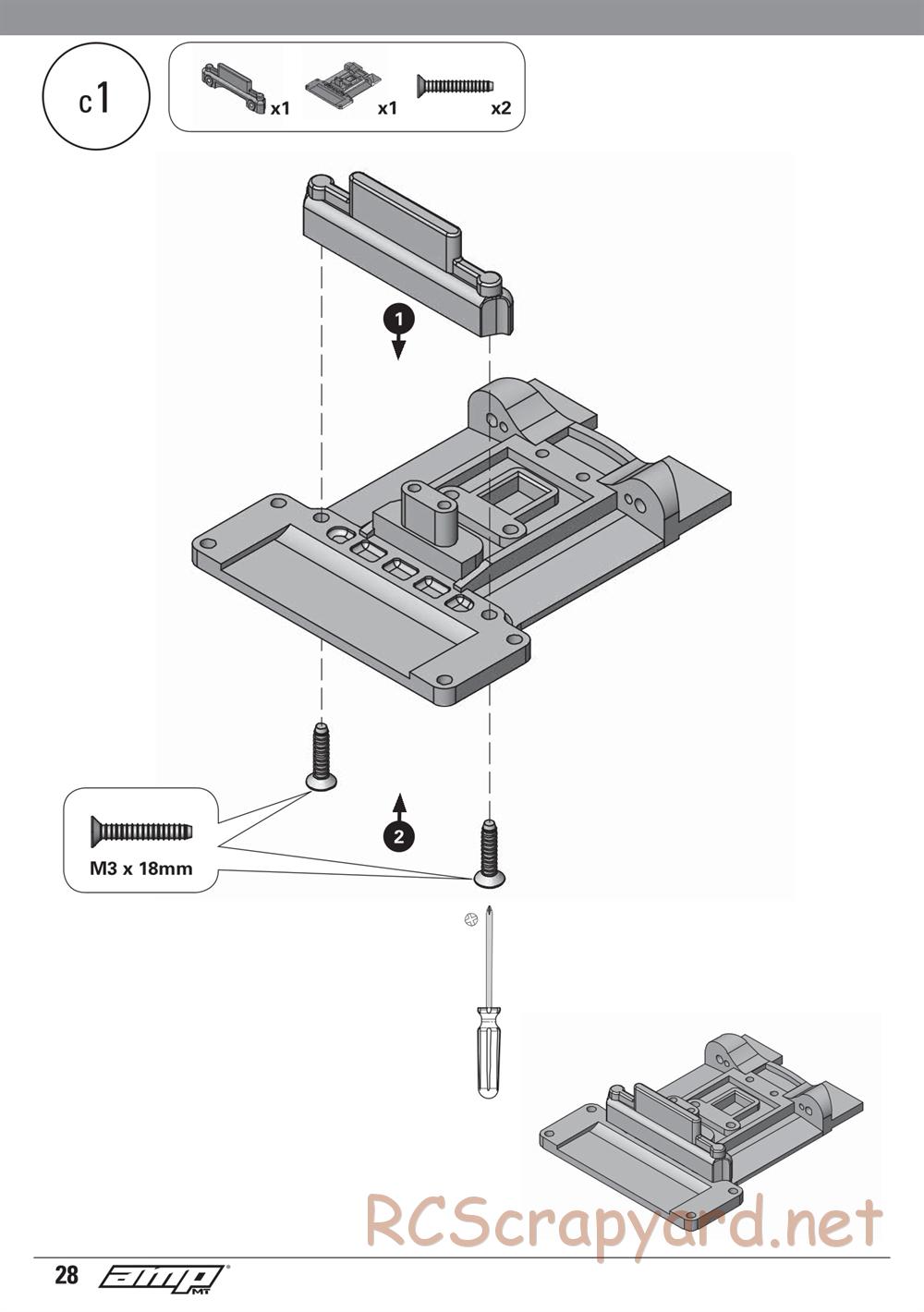 c1

x1 x1 x2

1

2

M3 x 18mm

RCScrapyard.net

28 amp MT