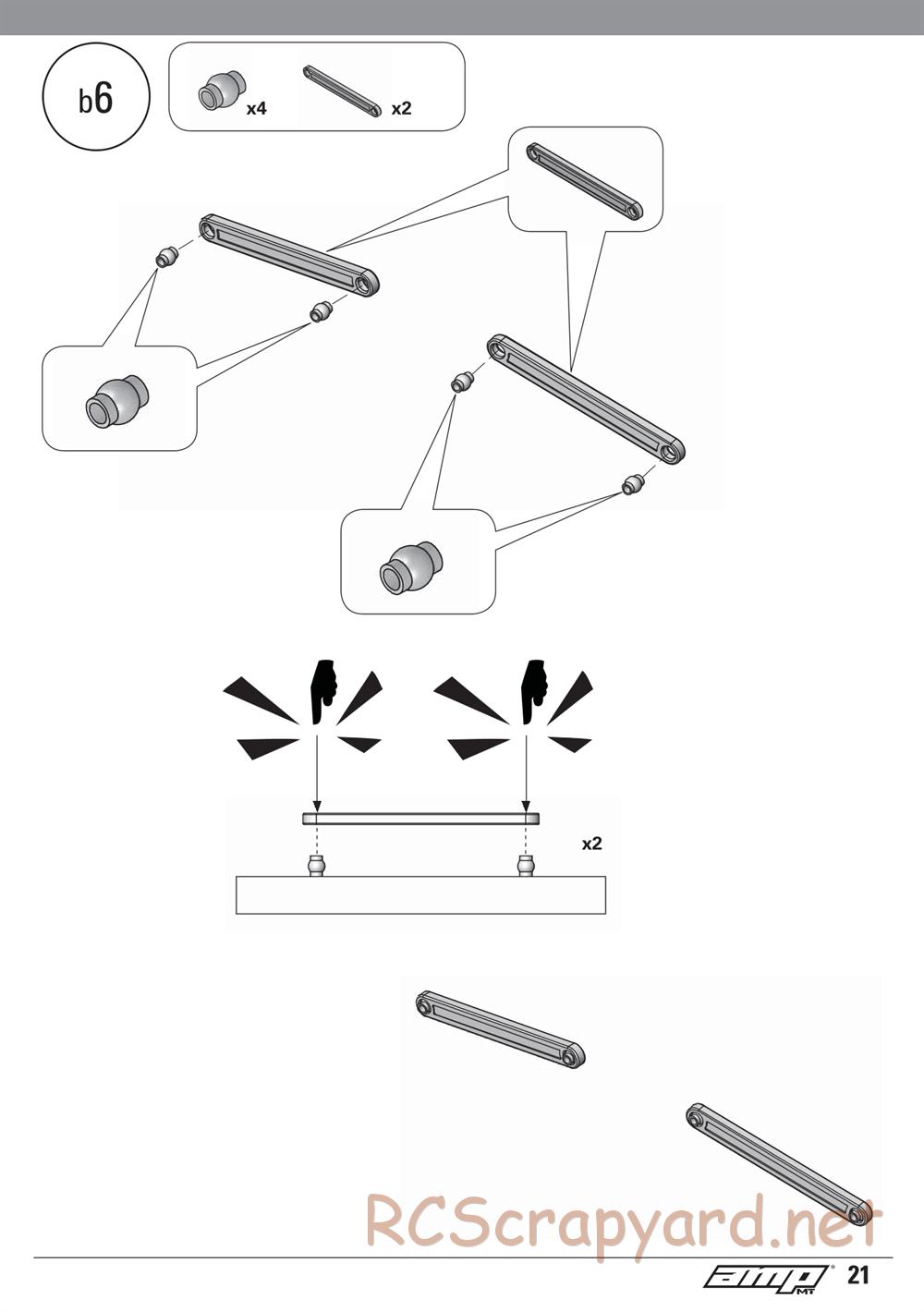 b6

x4

x2

x2

RCScrapyard.net

amp MT 21