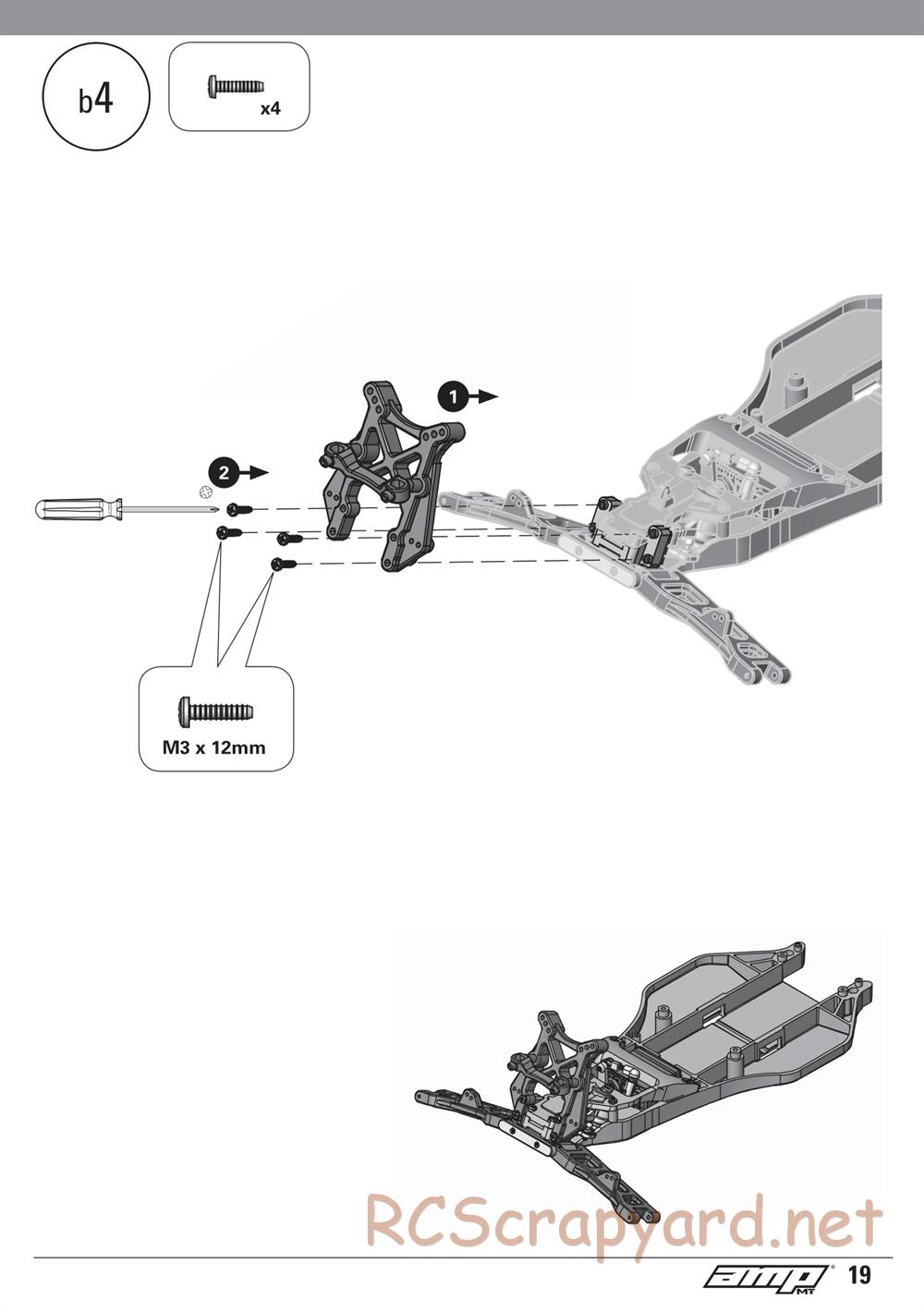 b4

x4

1

2

M3 x 12mm

RCScrapyard.net

amp MT 19