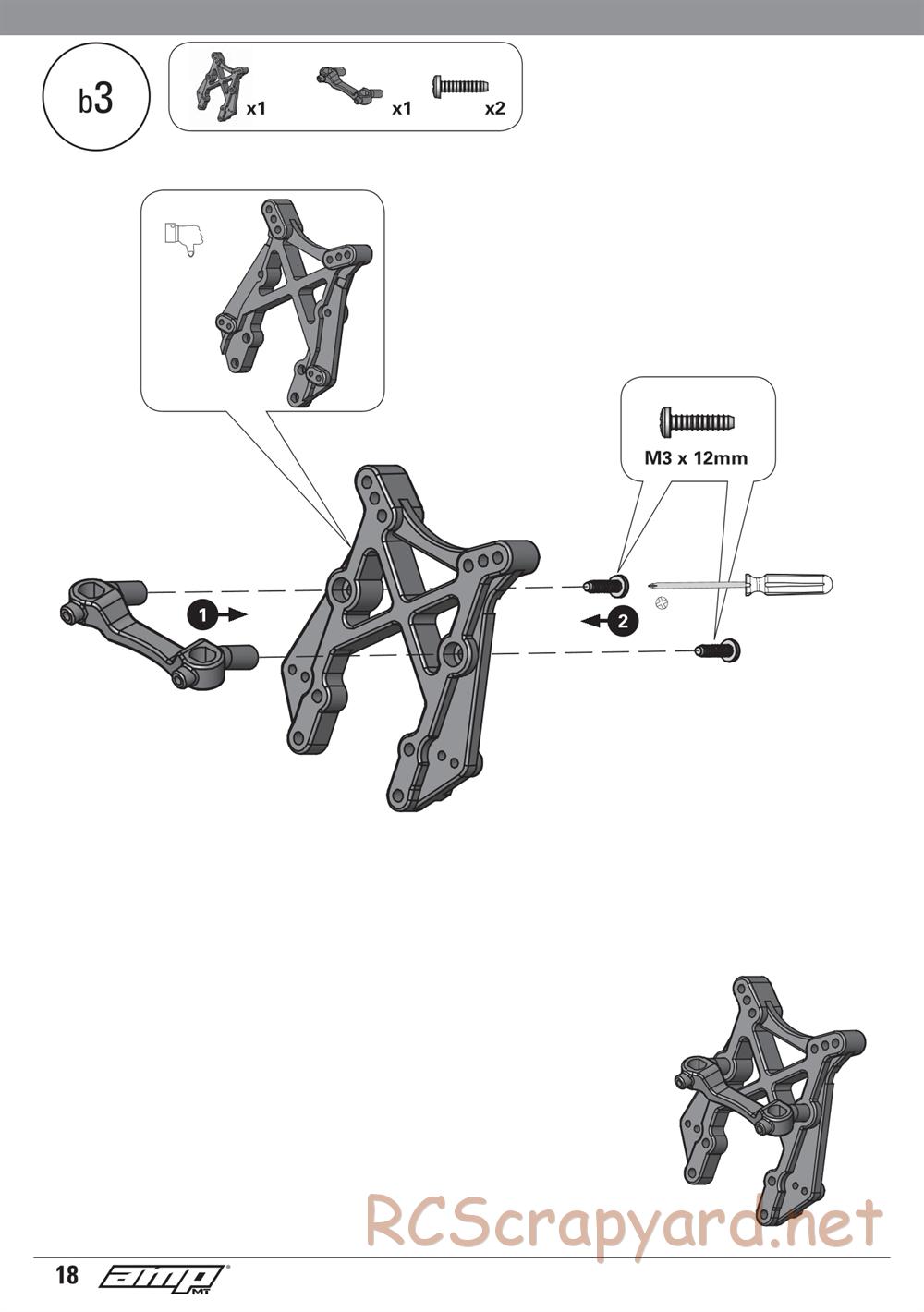 b3

x1 x1 x2

M3 x 12mm

1

2

RCScrapyard.net

18 amp MT