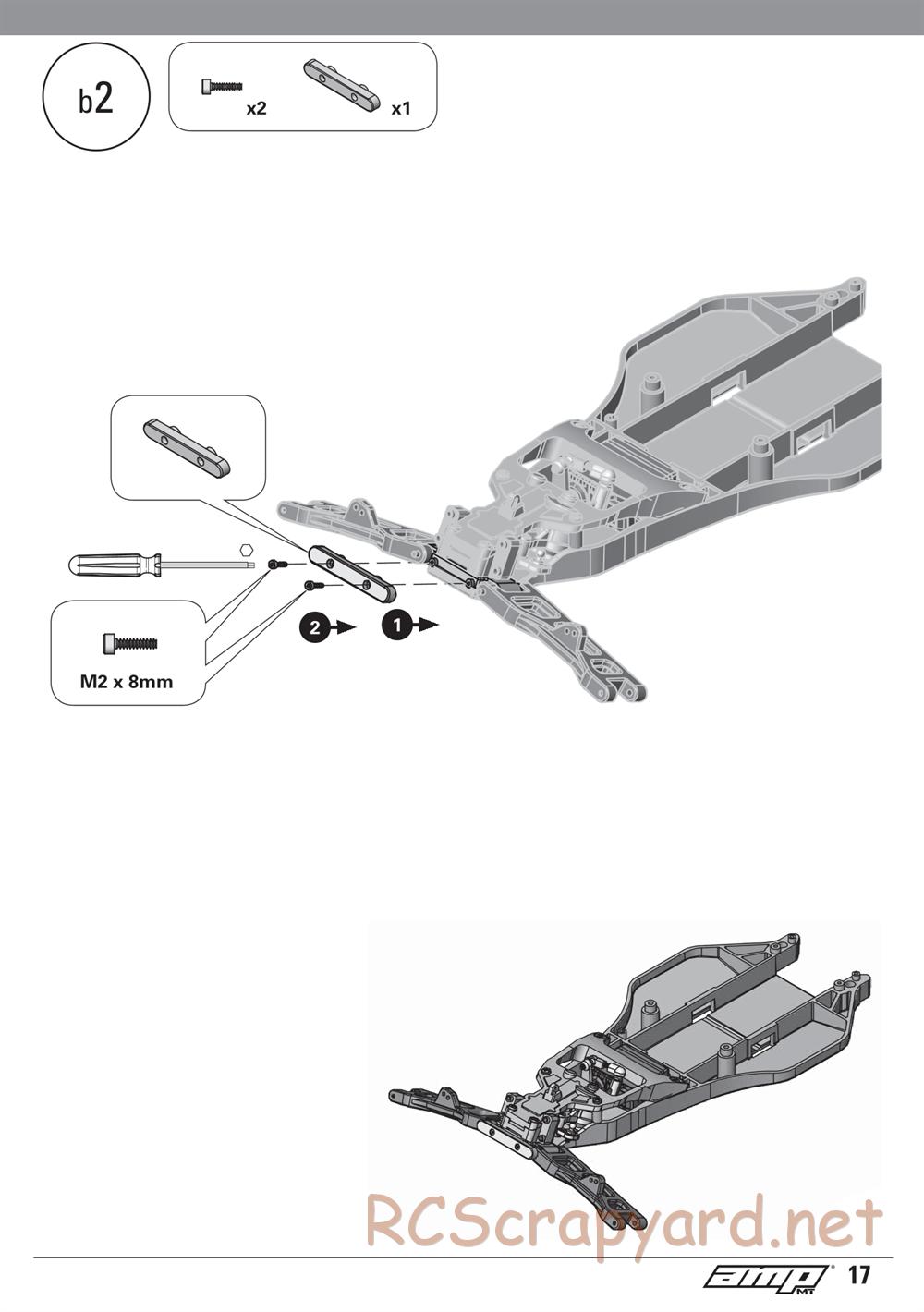 b2

x2 x1

M2 x 8mm

2 1

RCScrapyard.net

amp MT 17