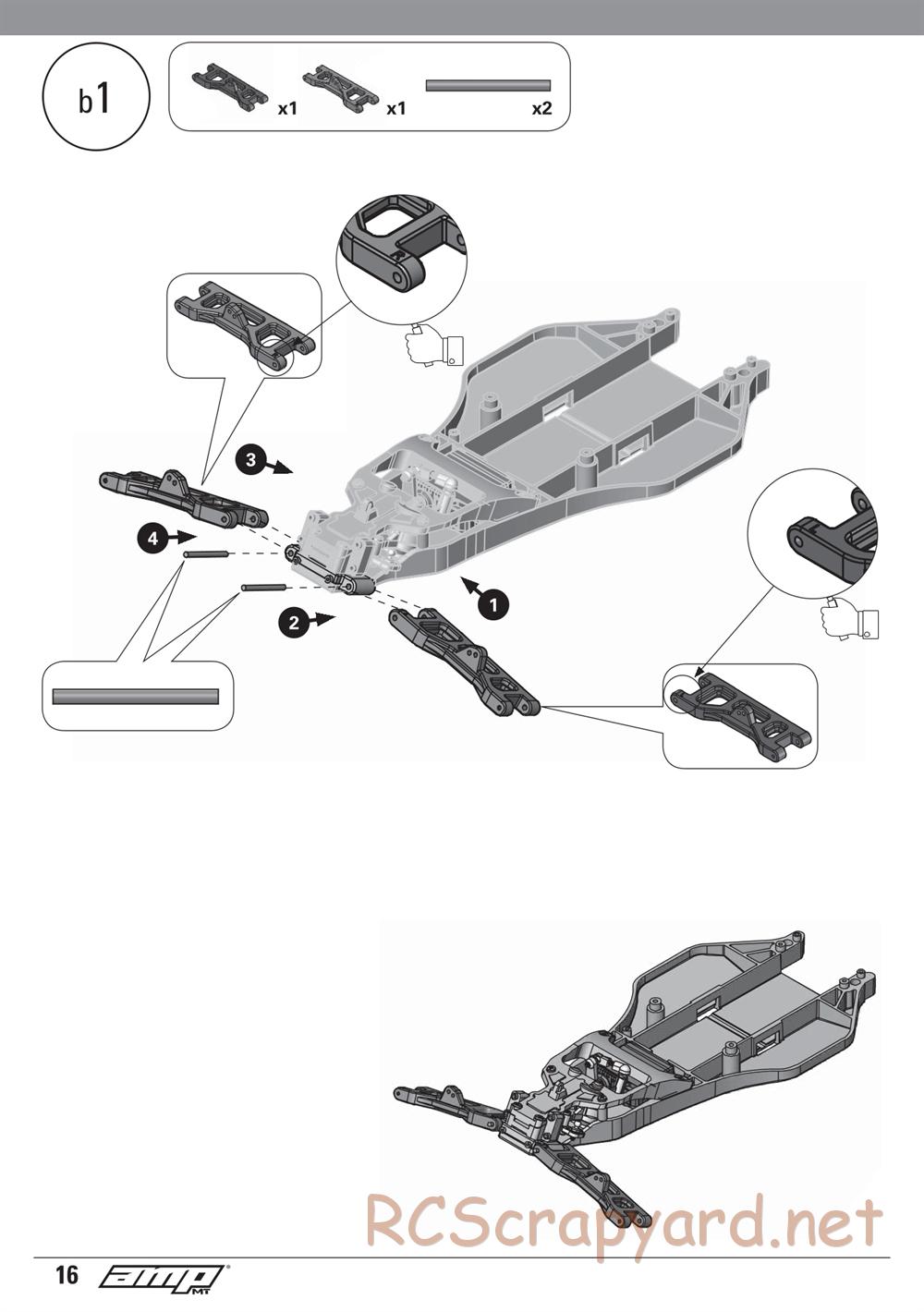 b1

x1 x1 x2

3

4

2

1

RCScrapyard.net

16 amp MT