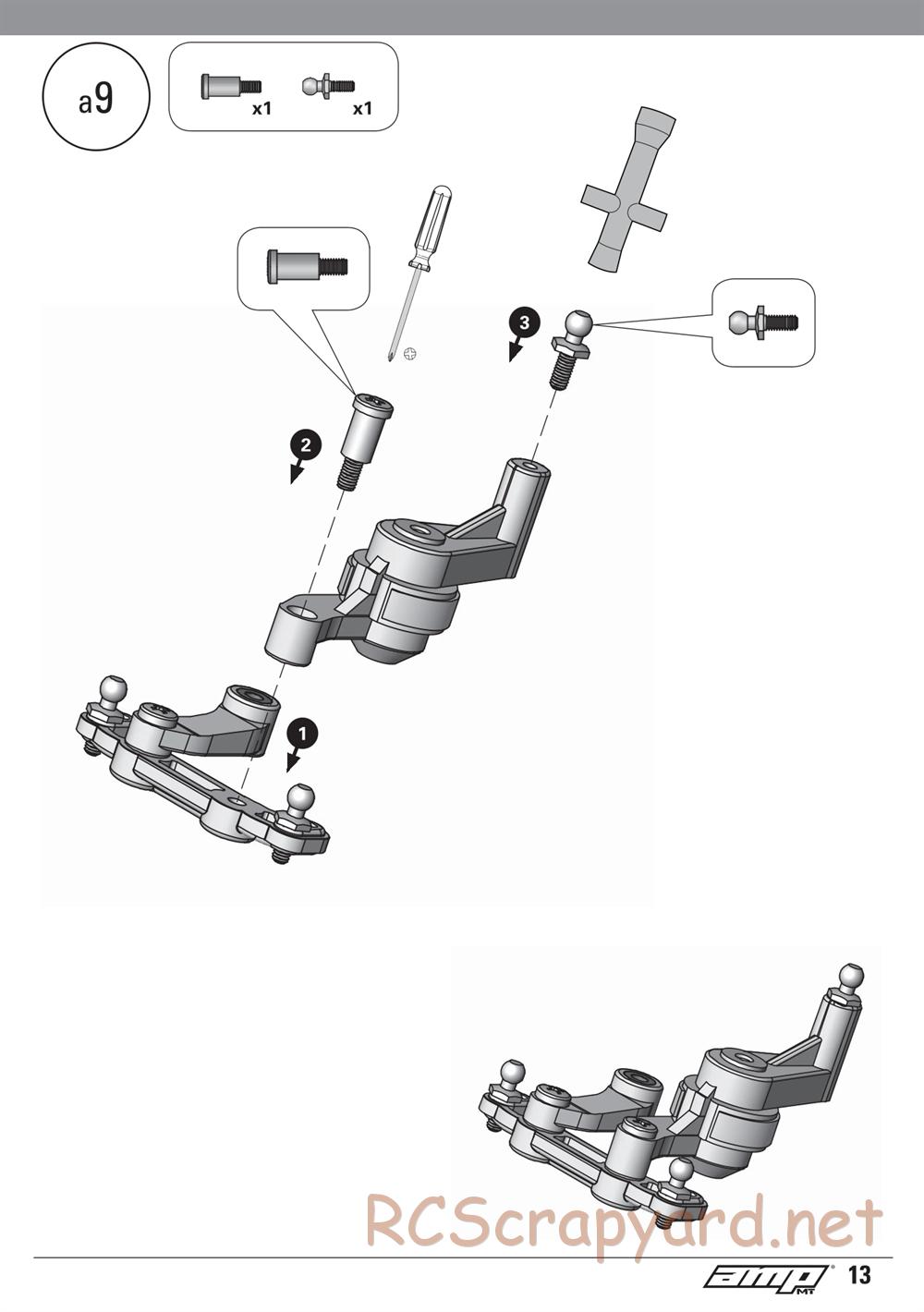 a9

x1 x1

3

2

1

RCScrapyard.net

amp MT 13