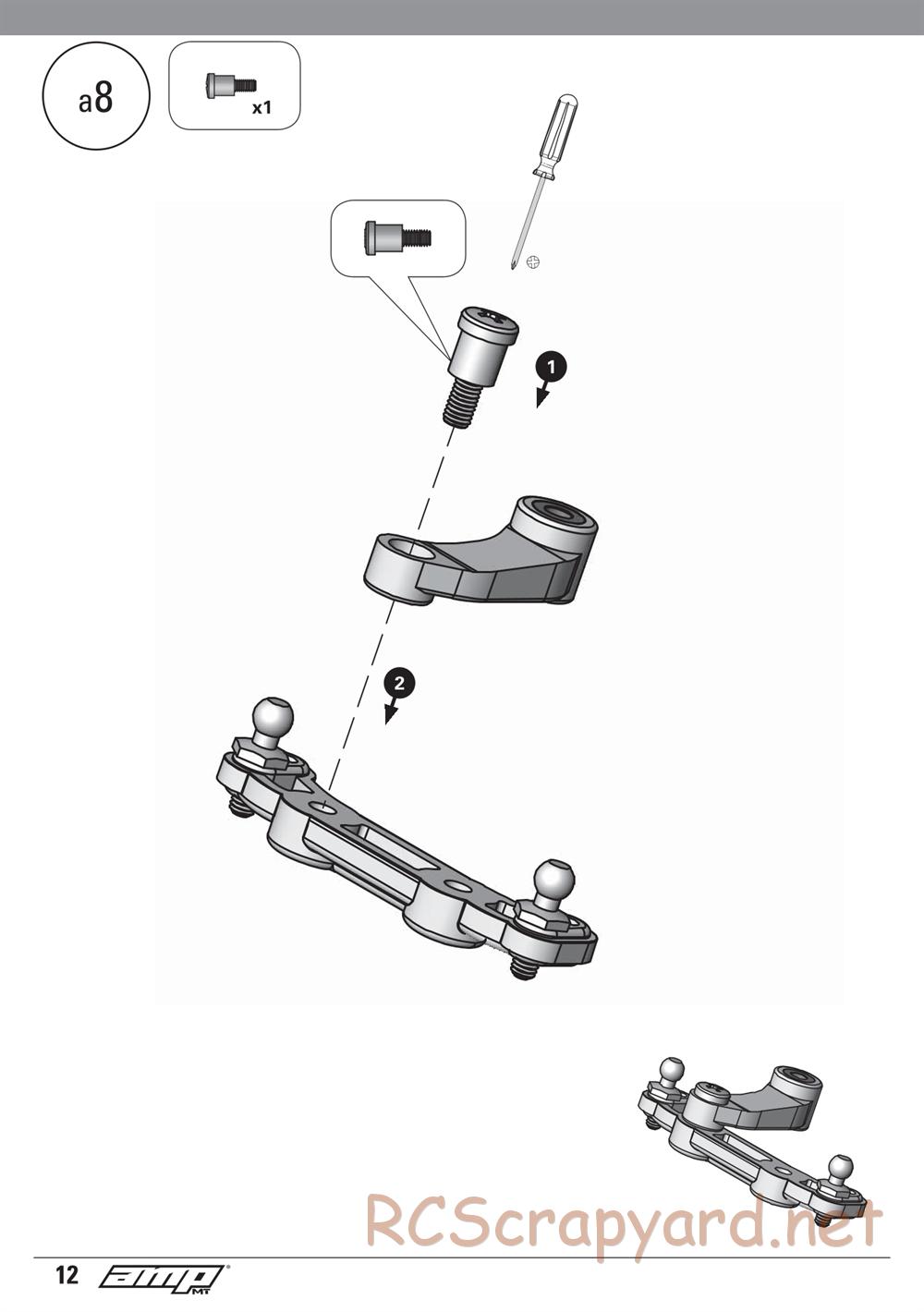 a8

x1

1

2

RCScrapyard.net

12 amp MT