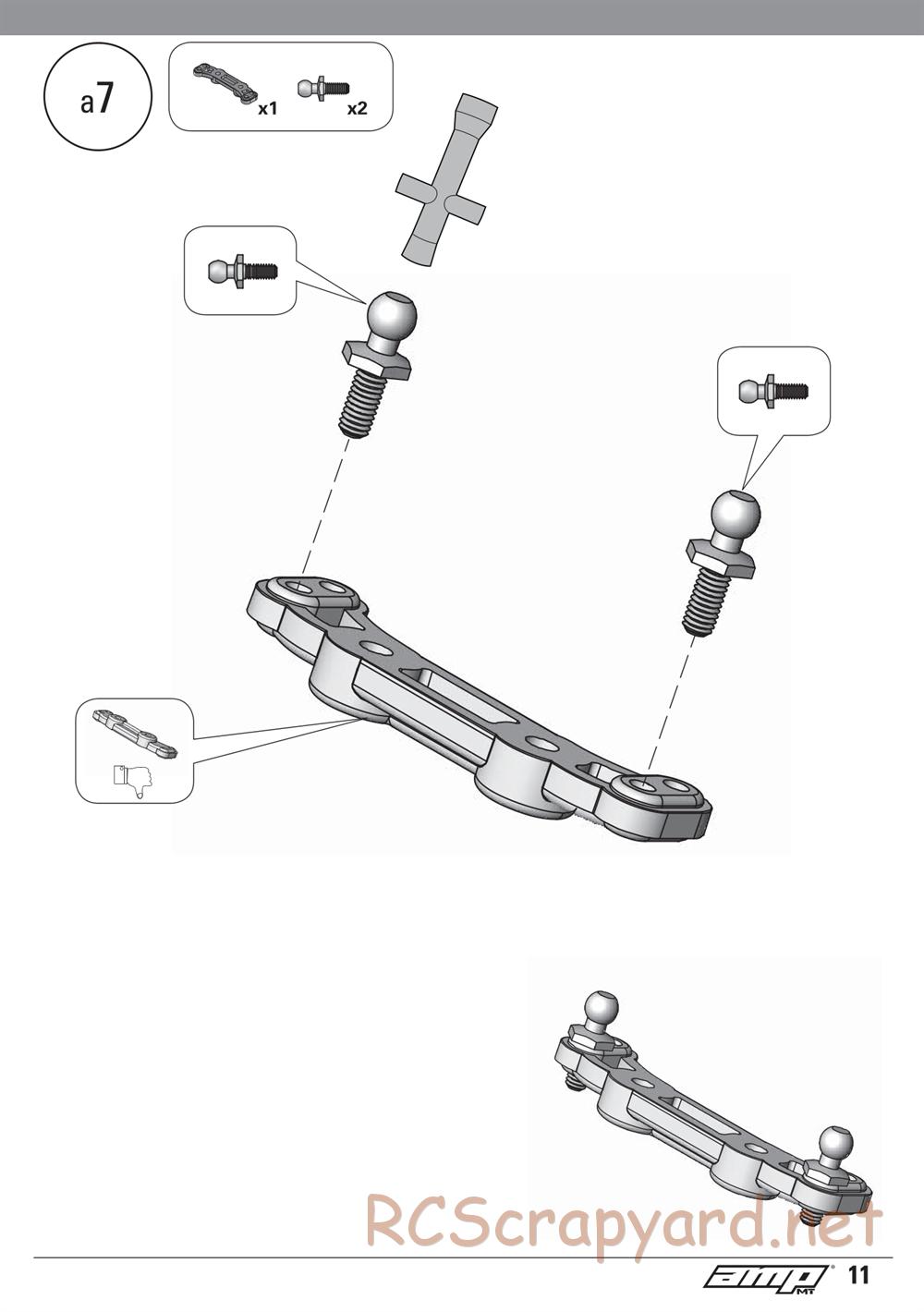 a7

x1 x2

RCScrapyard.net

amp MT 11